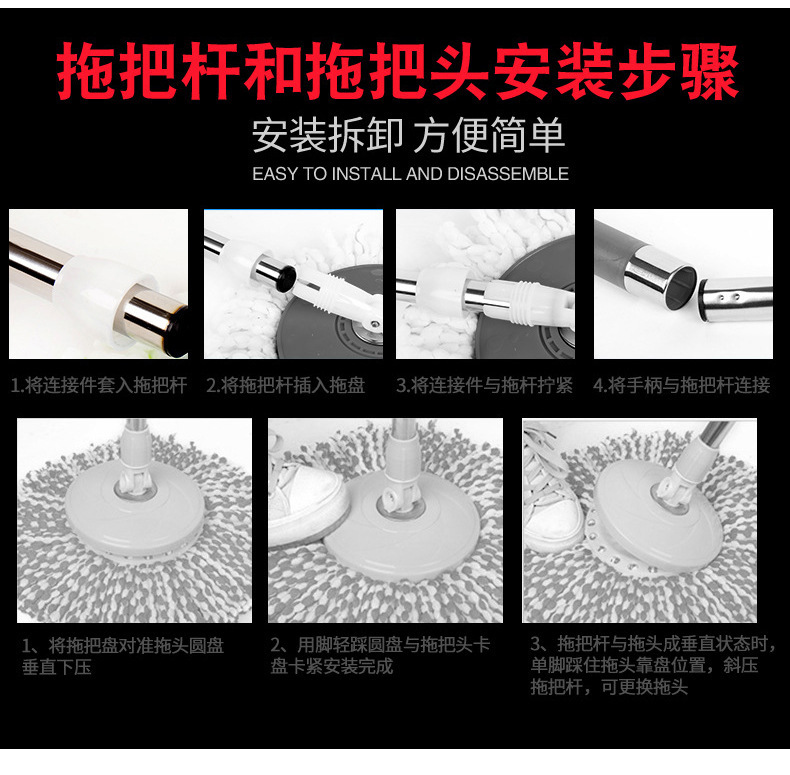 拖把杆和拖把头安装步骤

安装拆卸 方便简单

EASY TO INSTALL AND DISASSEMBLE

1.将连接件套入拖把杆

2.将拖把杆插入拖盘

3.将连接件与拖杆拧紧

4.将手柄与拖把杆连接

1、将拖把盘对准拖头圆盘垂直下压

2、用脚轻踩圆盘与拖把头卡盘卡紧安装完成

3、拖把杆与拖头成垂直状态时，单脚踩住拖头靠盘位置，斜压拖把杆，可更换拖头