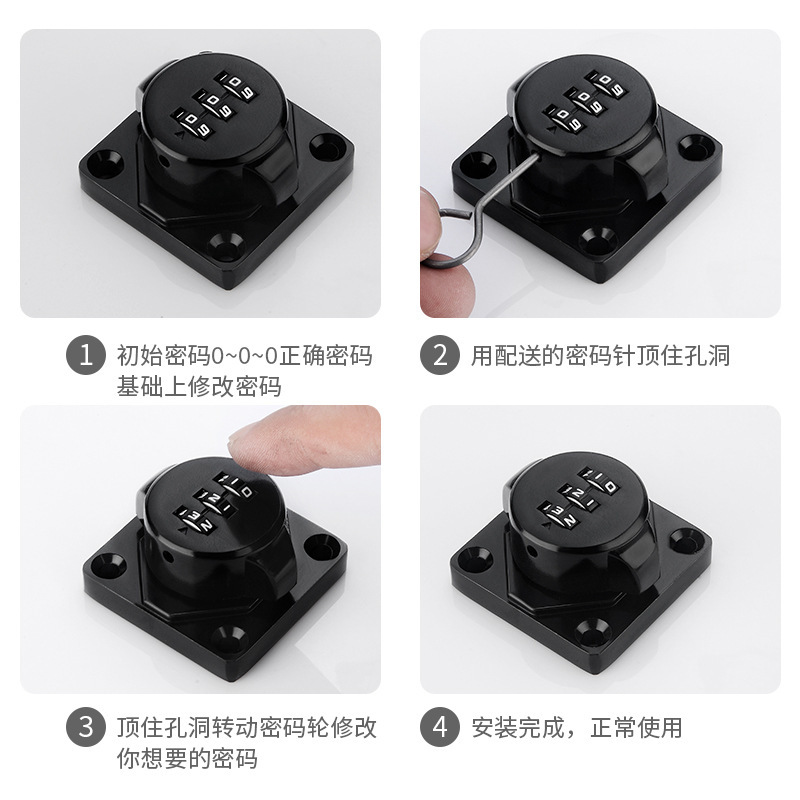 1 初始密码0~0~0正确密码基础上修改密码

2 用配送的密码针顶住孔洞

3 顶住孔洞转动密码轮修改你想要的密码

4 安装完成，正常使用