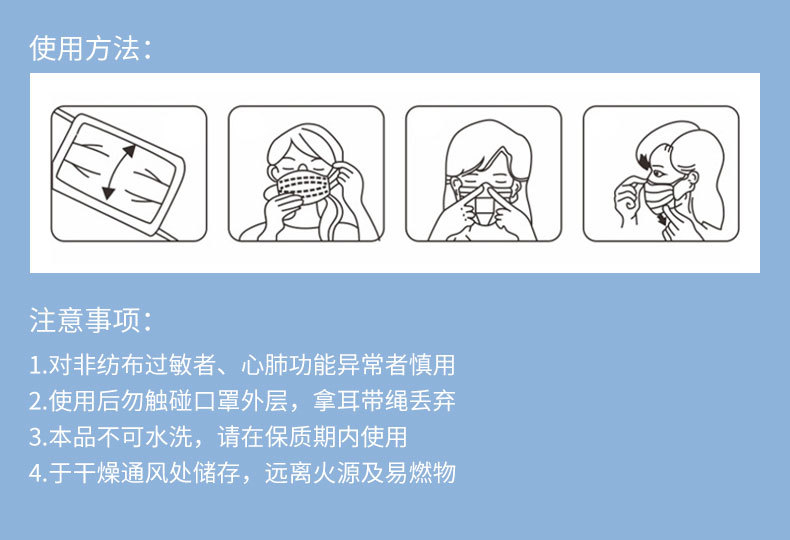 使用方法：

注意事项：

1.对非纺布过敏者、心肺功能异常者慎用
2.使用后勿触碰口罩外层，拿耳带绳丢弃
3.本品不可水洗，请在保质期内使用
4.于干燥通风处储存，远离火源及易燃物