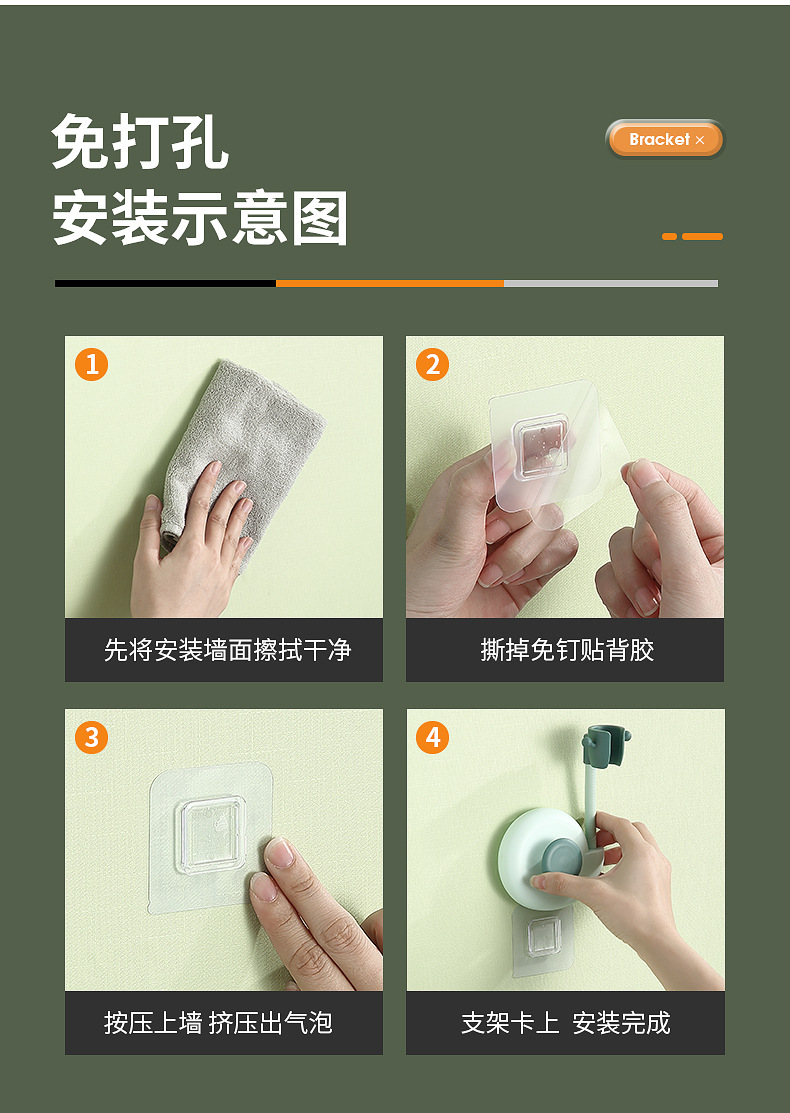 免打孔
安装示意图

Bracket ×

1
先将安装墙面擦拭干净

2
撕掉免钉贴背胶

3
按压上墙 挤压出气泡

4
支架卡上 安装完成