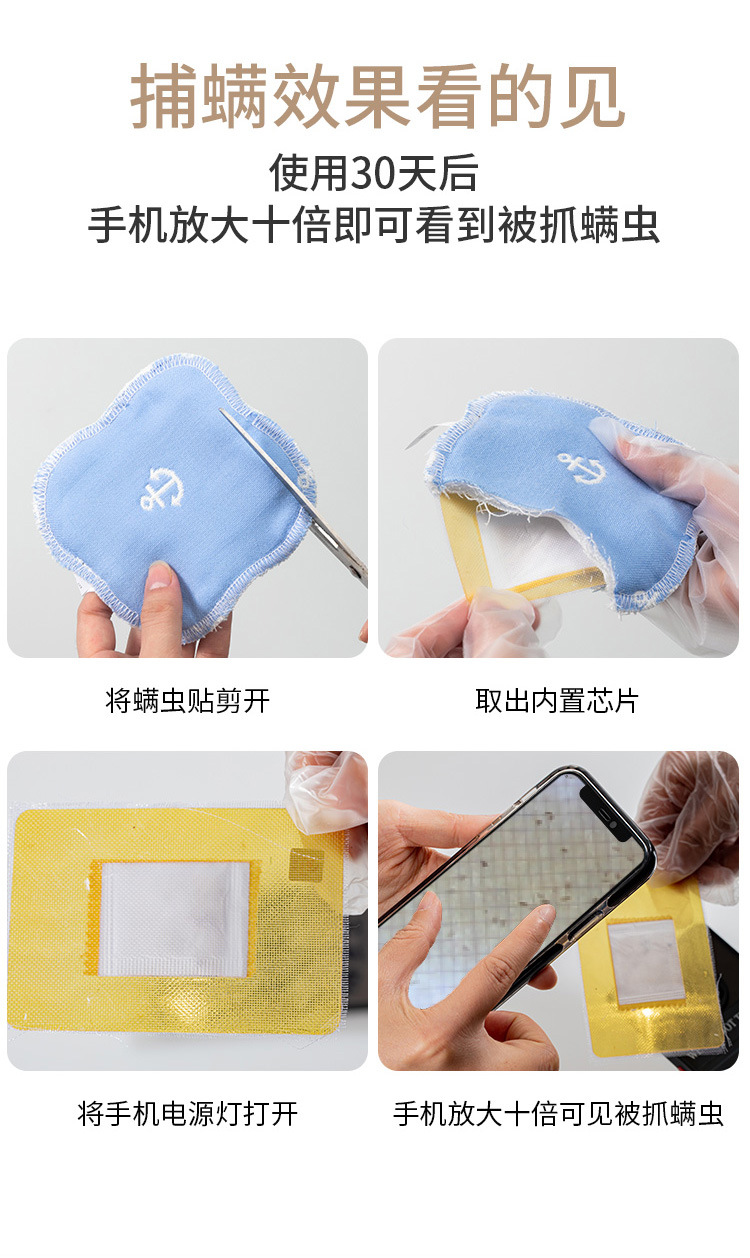 捕螨效果看的见

使用30天后
手机放大十倍即可看到被抓螨虫

将螨虫贴剪开

取出内置芯片

将手机电源灯打开

手机放大十倍可见被抓螨虫