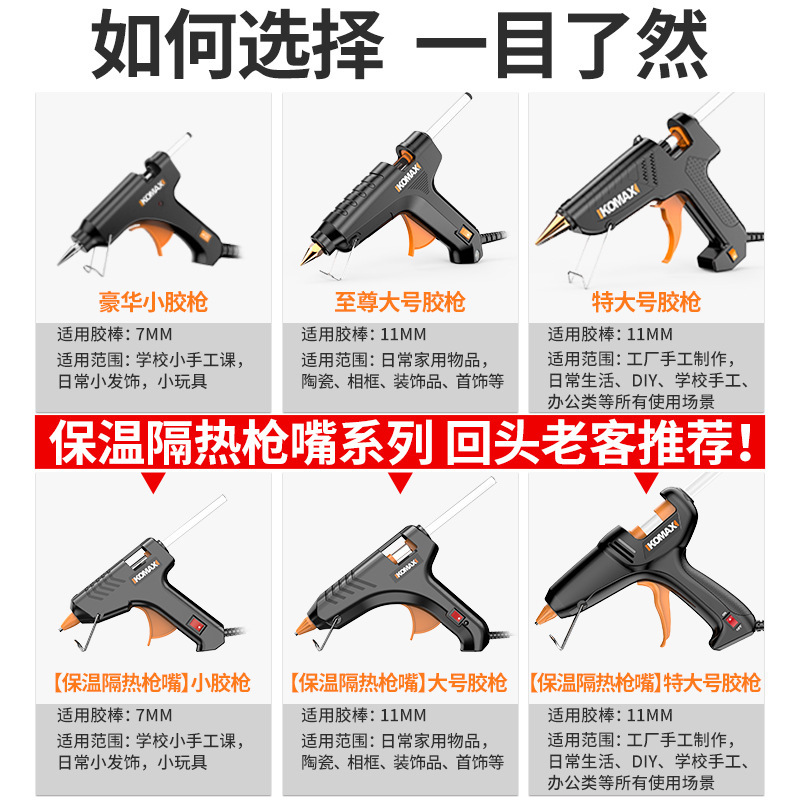 如何选择 一目了然

KOMAX

豪华小胶枪

适用胶棒：7MM

适用范围：学校小手工课，日常小发饰，小玩具

KOMAX

至尊大号胶枪

适用胶棒：11MM

适用范围：日常家用物品，陶瓷、相框、装饰品、首饰等

KOMAX

特大号胶枪

适用胶棒：11MM

适用范围：工厂手工制作，日常生活、DIY、学校手工、办公类等所有使用场景

保温隔热枪嘴系列 回头老客推荐！

KOMAX

【保温隔热枪嘴】小胶枪

适用胶棒：7MM

适用范围：学校小手工课，日常小发饰，小玩具

KOMAX

【保温隔热枪嘴】大号胶枪

适用胶棒：11MM

适用范围：日常家用物品，陶瓷、相框、装饰品、首饰等

KOMAX

【保温隔热枪嘴】特大号胶枪

适用胶棒：11MM

适用范围：工厂手工制作，日常生活、DIY、学校手工、办公类等所有使用场景