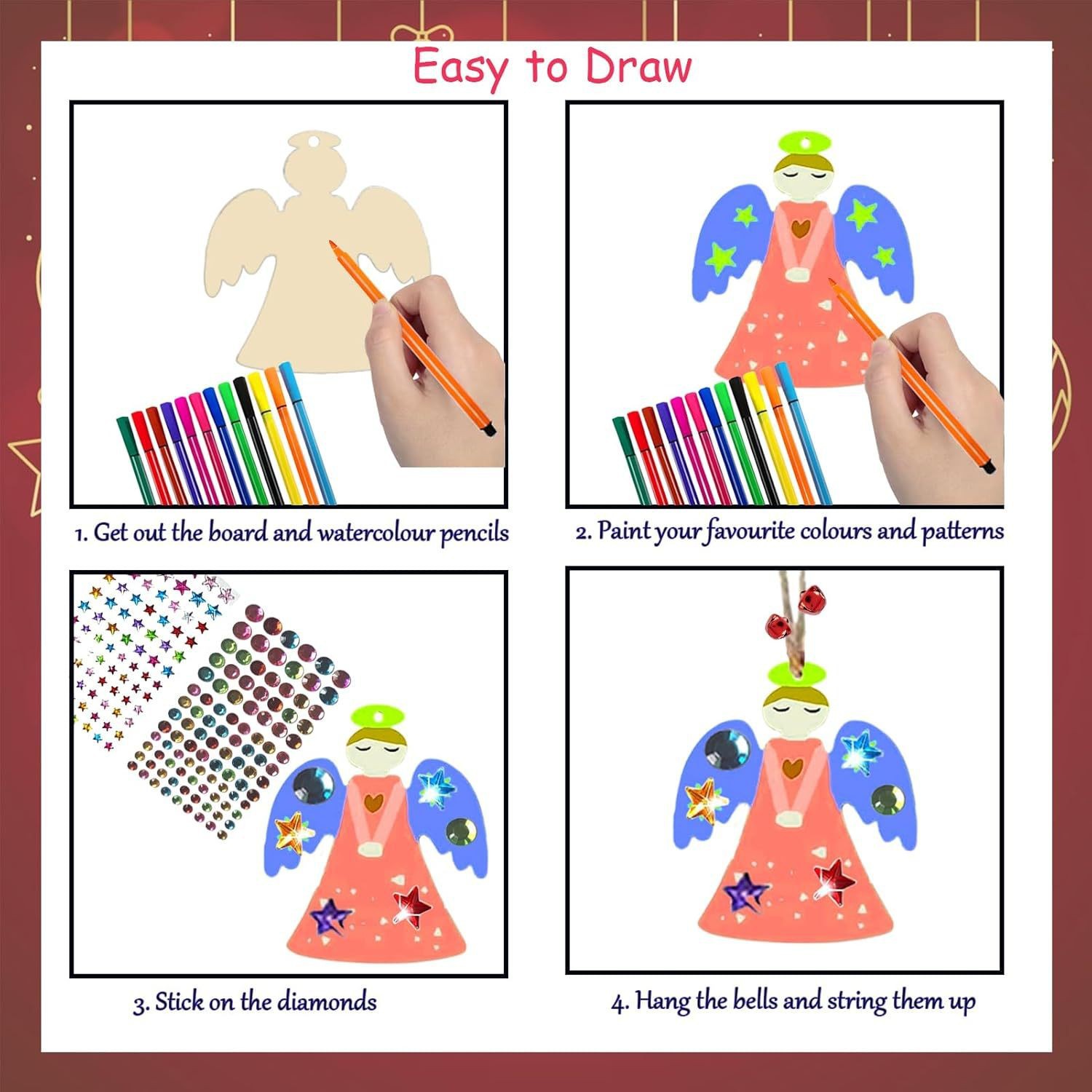 Easy to Draw

1. Get out the board and watercolour pencils

2. Paint your favourite colours and patterns

3. Stick on the diamonds

4. Hang the bells and string them up