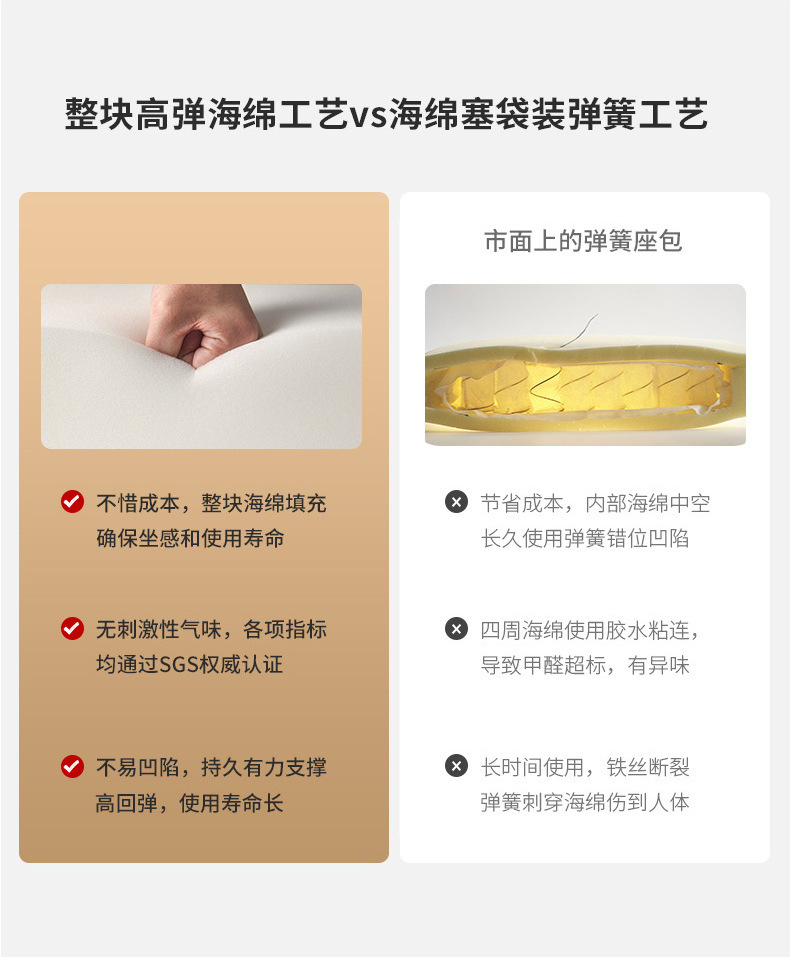 整块高弹海绵工艺vs海绵塞袋装弹簧工艺

不惜成本，整块海绵填充
确保坐感和使用寿命

无刺激性气味，各项指标
均通过SGS权威认证

不易凹陷，持久有力支撑
高回弹，使用寿命长

市面上的弹簧座包

节省成本，内部海绵中空
长久使用弹簧错位凹陷

四周海绵使用胶水粘连，
导致甲醛超标，有异味

长时间使用，铁丝断裂
弹簧刺穿海绵伤到人体