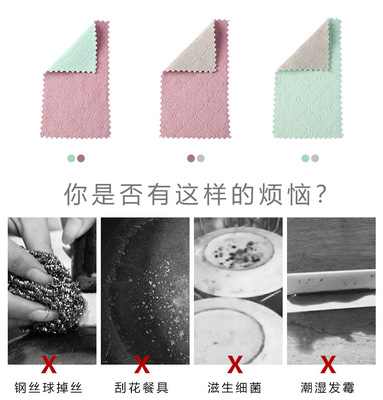 你是否有这样的烦恼?

X
钢丝球掉丝

X
刮花餐具

X
滋生细菌

X
潮湿发霉