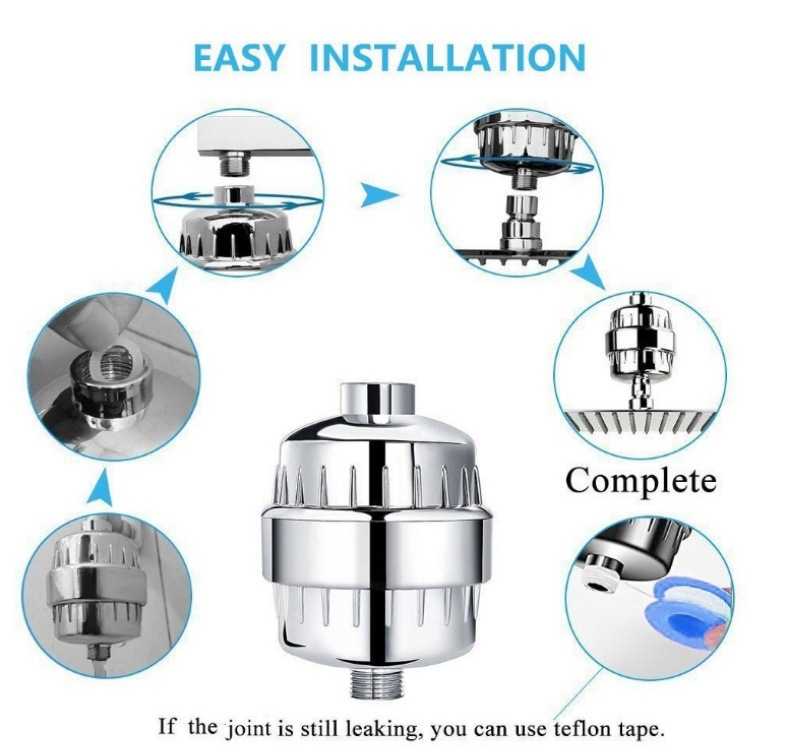 EASY INSTALLATION

Complete

If the joint is still leaking, you can use teflon tape.