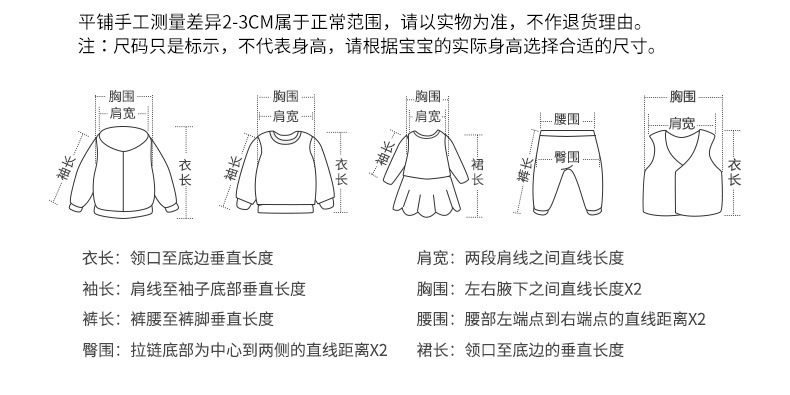 平铺手工测量差异2-3CM属于正常范围，请以实物为准，不作退货理由。
注：尺码只是标示，不代表身高，请根据宝宝的实际身高选择合适的尺寸。

胸围
肩宽
袖长
衣长

胸围
肩宽
袖长
衣长

胸围
肩宽
袖长
裙长

腰围
臀围
裤长

胸围
肩宽
衣长

衣长：领口至底边垂直长度
袖长：肩线至袖子底部垂直长度
裤长：裤腰至裤脚垂直长度
臀围：拉链底部为中心到两侧的直线距离X2

肩宽：两段肩线之间直线长度
胸围：左右腋下之间直线长度X2
腰围：腰部左端点到右端点的直线距离X2
裙长：领口至底边的垂直长度