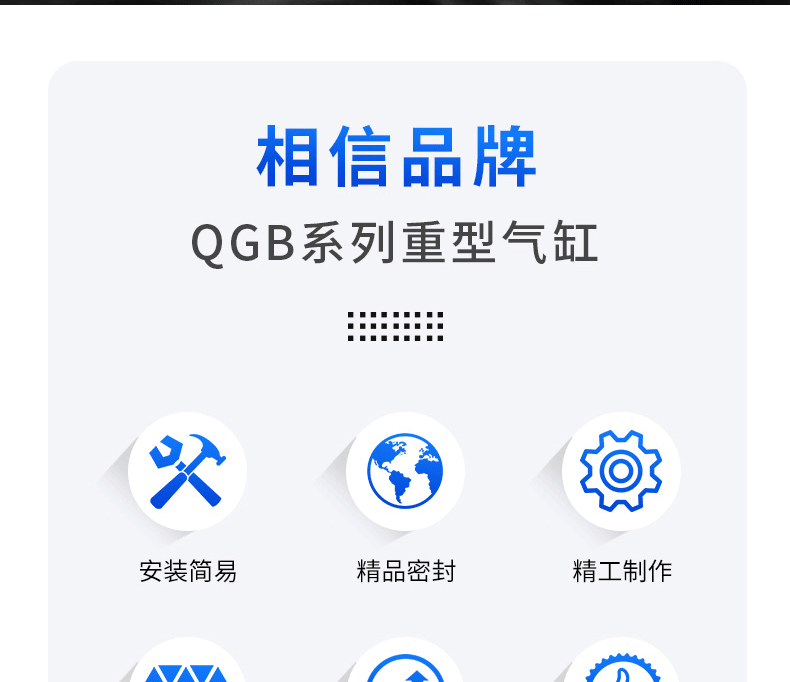 相信品牌

QGB系列重型气缸

安装简易

精品密封

精工制作