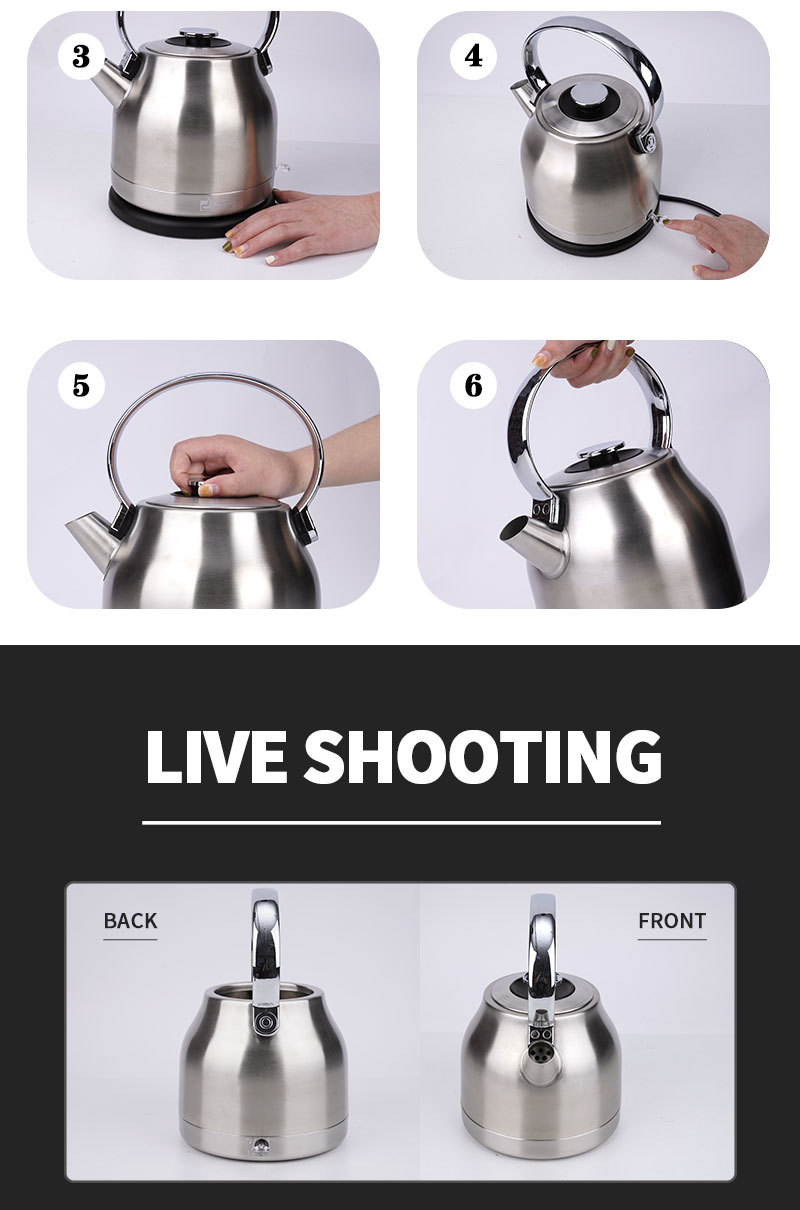 3

4

5

6

LIVE SHOOTING

BACK

FRONT