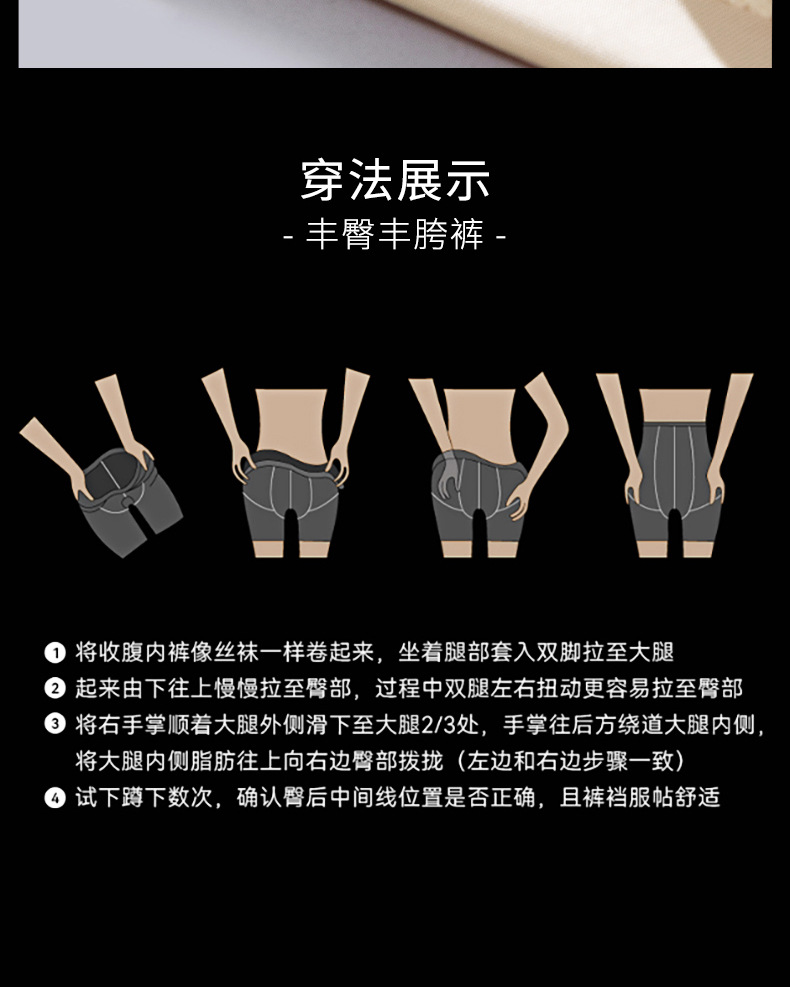 穿法展示
- 丰臀丰胯裤 -

❶ 将收腹内裤像丝袜一样卷起来，坐着腿部套入双脚拉至大腿
❷ 起来由下往上慢慢拉至臀部，过程中双腿左右扭动更容易拉至臀部
❸ 将右手掌顺着大腿外侧滑下至大腿2/3处，手掌往后方绕道大腿内侧，将大腿内侧脂肪往上向右边臀部拨拢（左边和右边步骤一致）
❹ 试下蹲下数次，确认臀后中间线位置是否正确，且裤裆服帖舒适