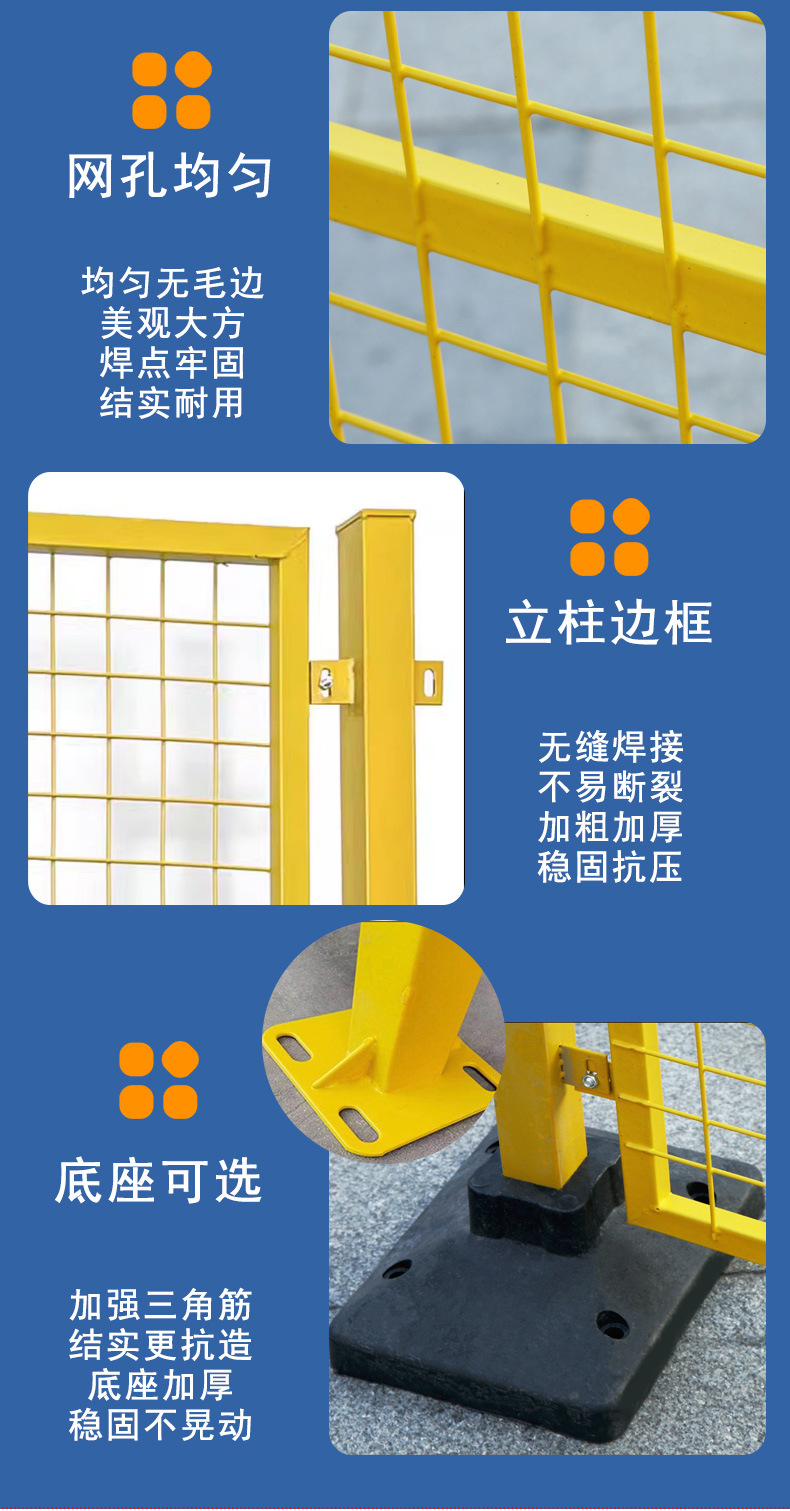 网孔均匀

均匀无毛边
美观大方
焊点牢固
结实耐用

立柱边框

无缝焊接
不易断裂
加粗加厚
稳固抗压

底座可选

加强三角筋
结实更抗造
底座加厚
稳固不晃动