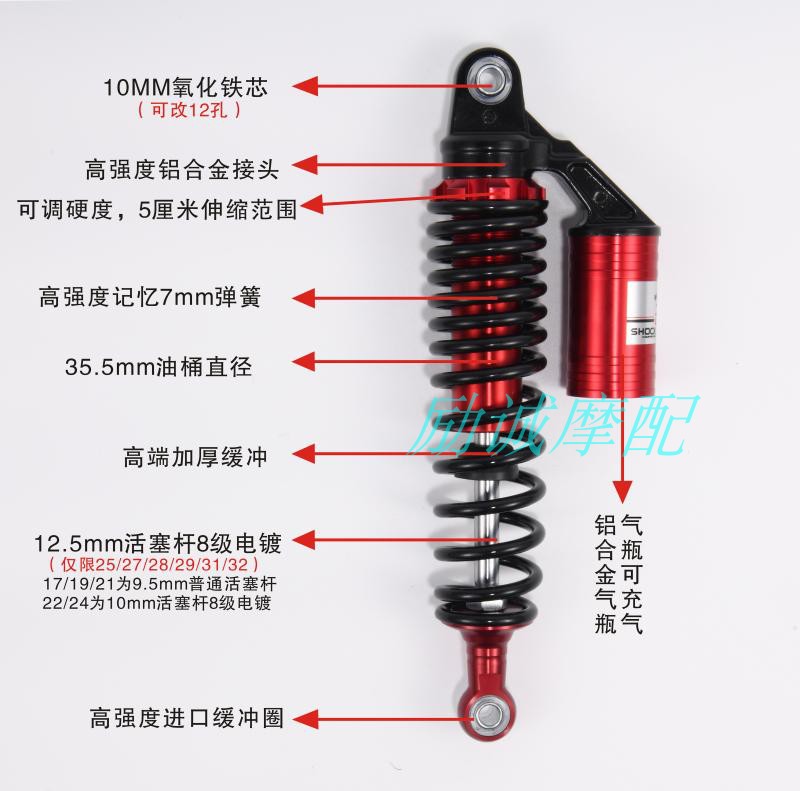 10MM氧化铁芯
（可改12孔）

高强度铝合金接头

可调硬度，5厘米伸缩范围

高强度记忆7mm弹簧

35.5mm油桶直径

高端加厚缓冲

12.5mm活塞杆8级电镀
（仅限25/27/28/29/31/32）
17/19/21为9.5mm普通活塞杆
22/24为10mm活塞杆8级电镀

高强度进口缓冲圈

SHOO

励诚摩配

铝合金气瓶

气瓶可充气