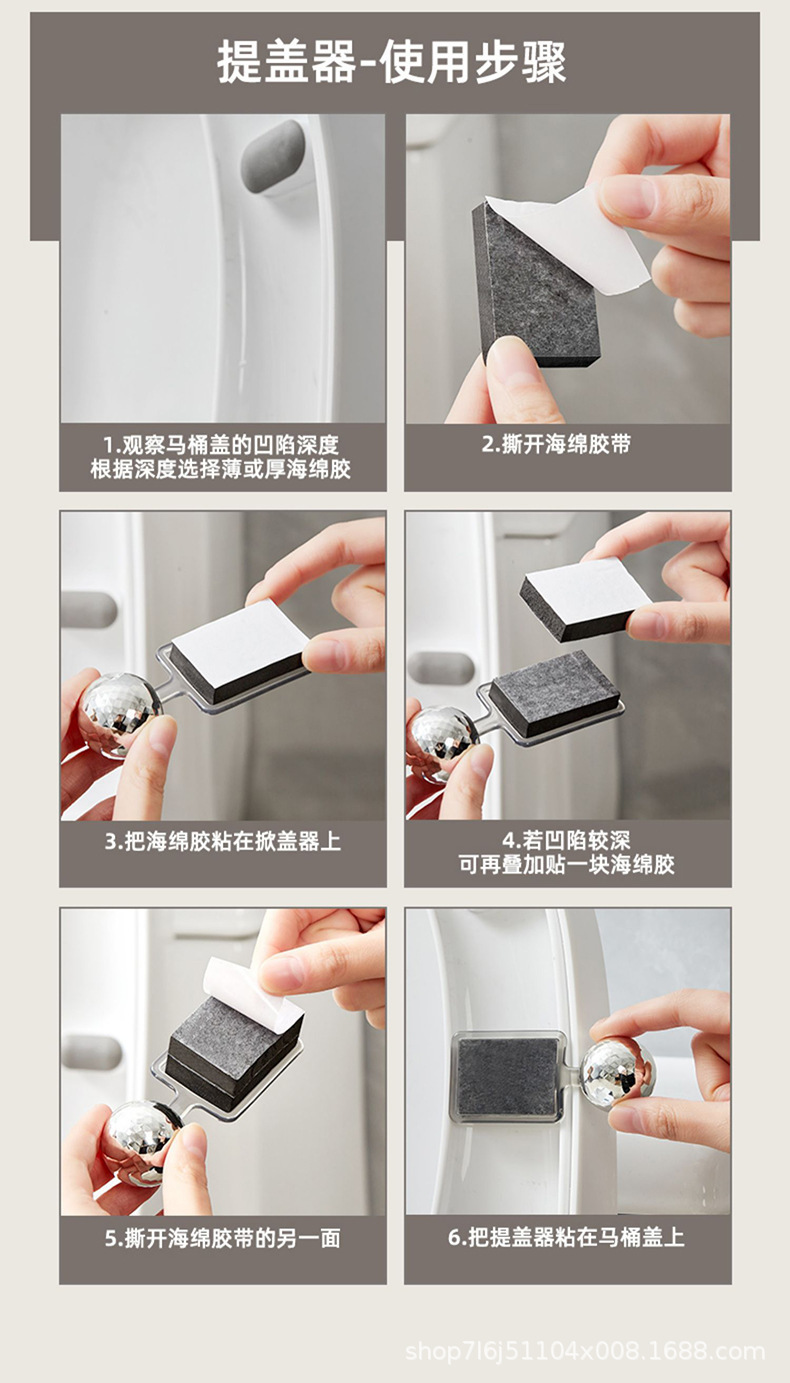 提盖器-使用步骤

1.观察马桶盖的凹陷深度
根据深度选择薄或厚海绵胶

2.撕开海绵胶带

3.把海绵胶粘在掀盖器上

4.若凹陷较深
可再叠加贴一块海绵胶

5.撕开海绵胶带的另一面

6.把提盖器粘在马桶盖上

shop7l6j51104x008.1688.com