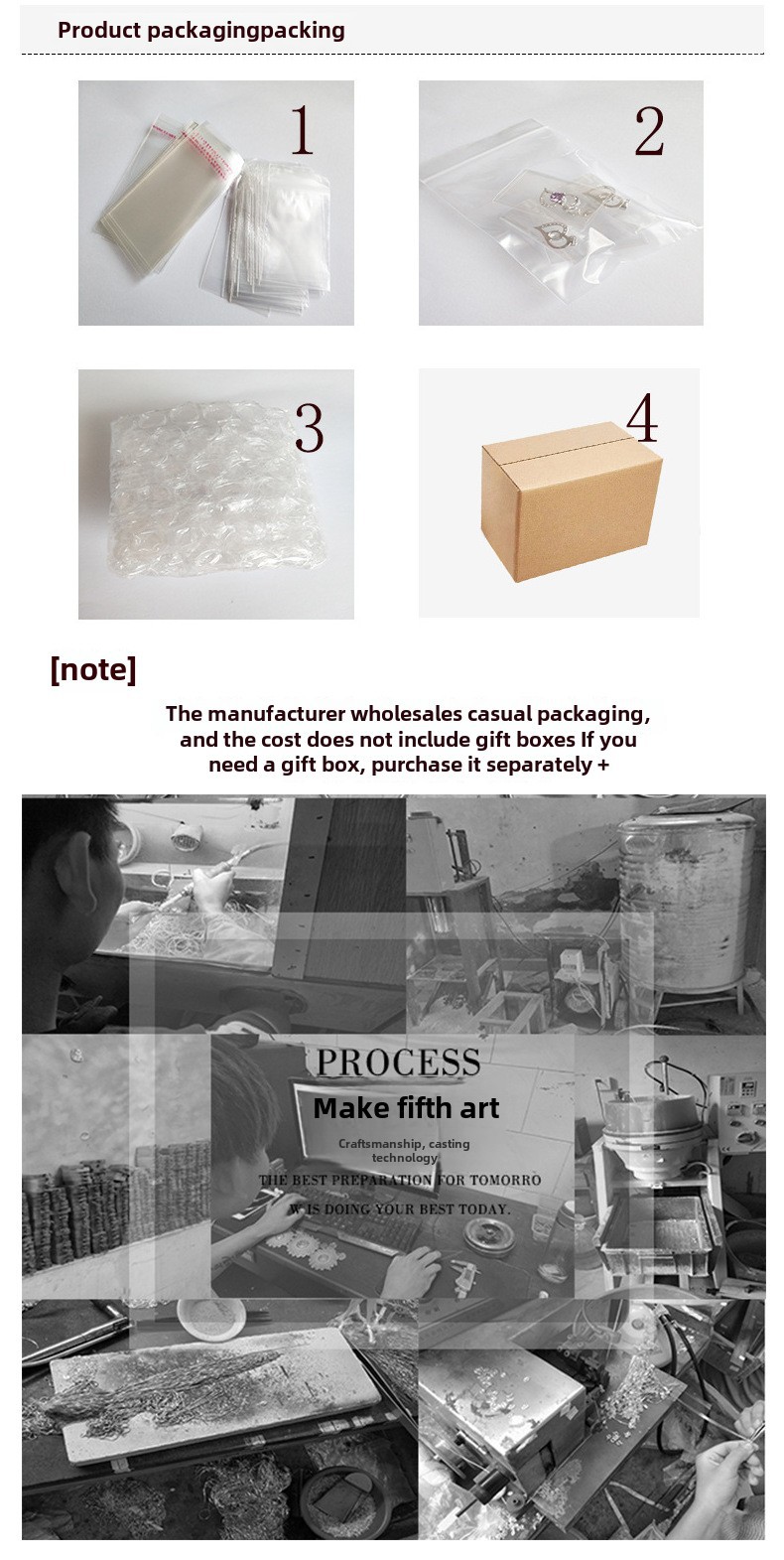 Product packagingpacking

1

2

3

4

[note]

The manufacturer wholesales casual packaging, and the cost does not include gift boxes If you need a gift box, purchase it separately +

PROCESS

Make fifth art

Craftsmanship, casting technology

THE BEST PREPARATION FOR TOMORRO W IS DOING YOUR BEST TODAY.