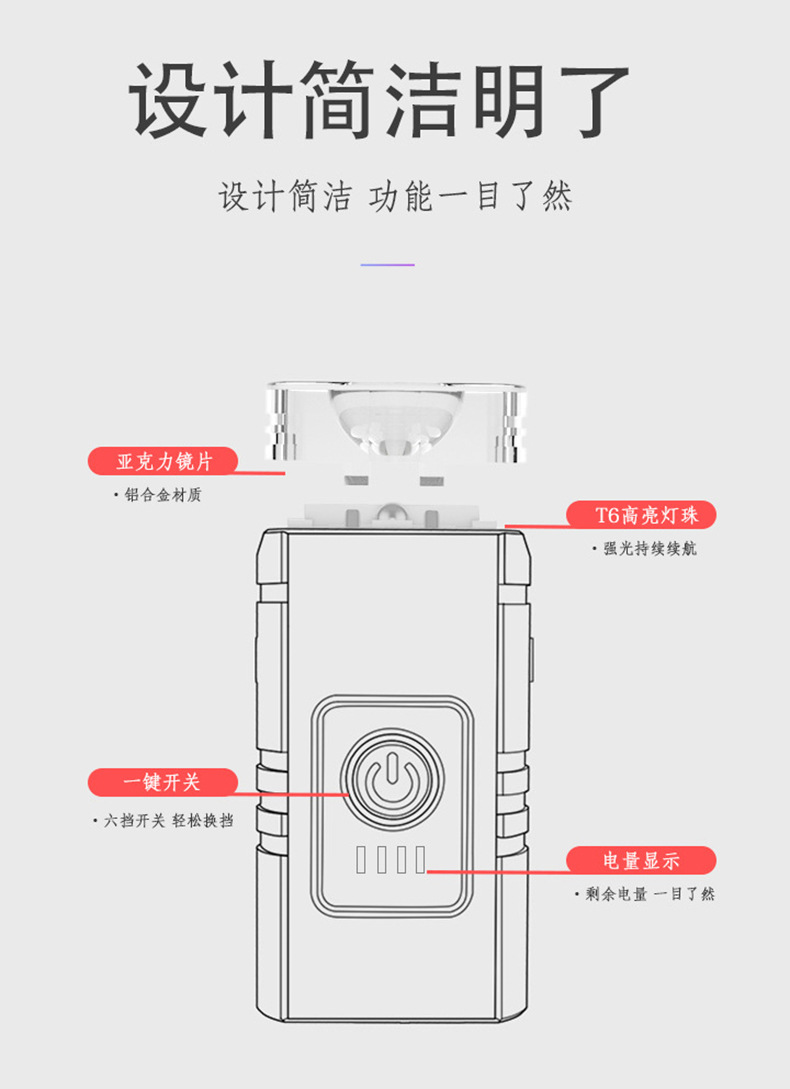 设计简洁明了

设计简洁 功能一目了然

亚克力镜片

· 铝合金材质

T6高亮灯珠

· 强光持续续航

一键开关

· 六挡开关 轻松换挡

电量显示

· 剩余电量 一目了然