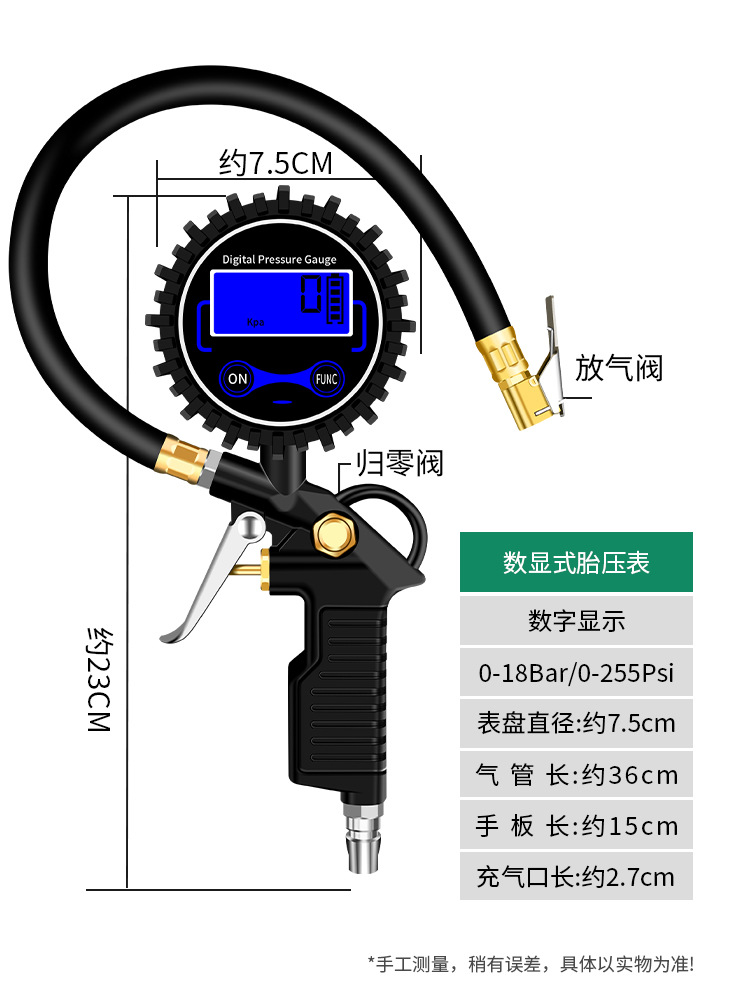 约7.5CM

Digital Pressure Gauge

0

Kpa

ON

FUNC

放气阀

归零阀

约23CM

数显式胎压表

数字显示

0-18Bar/0-255Psi

表盘直径:约7.5cm

气 管 长:约36cm

手 板 长:约15cm

充气口长:约2.7cm

*手工测量，稍有误差，具体以实物为准!