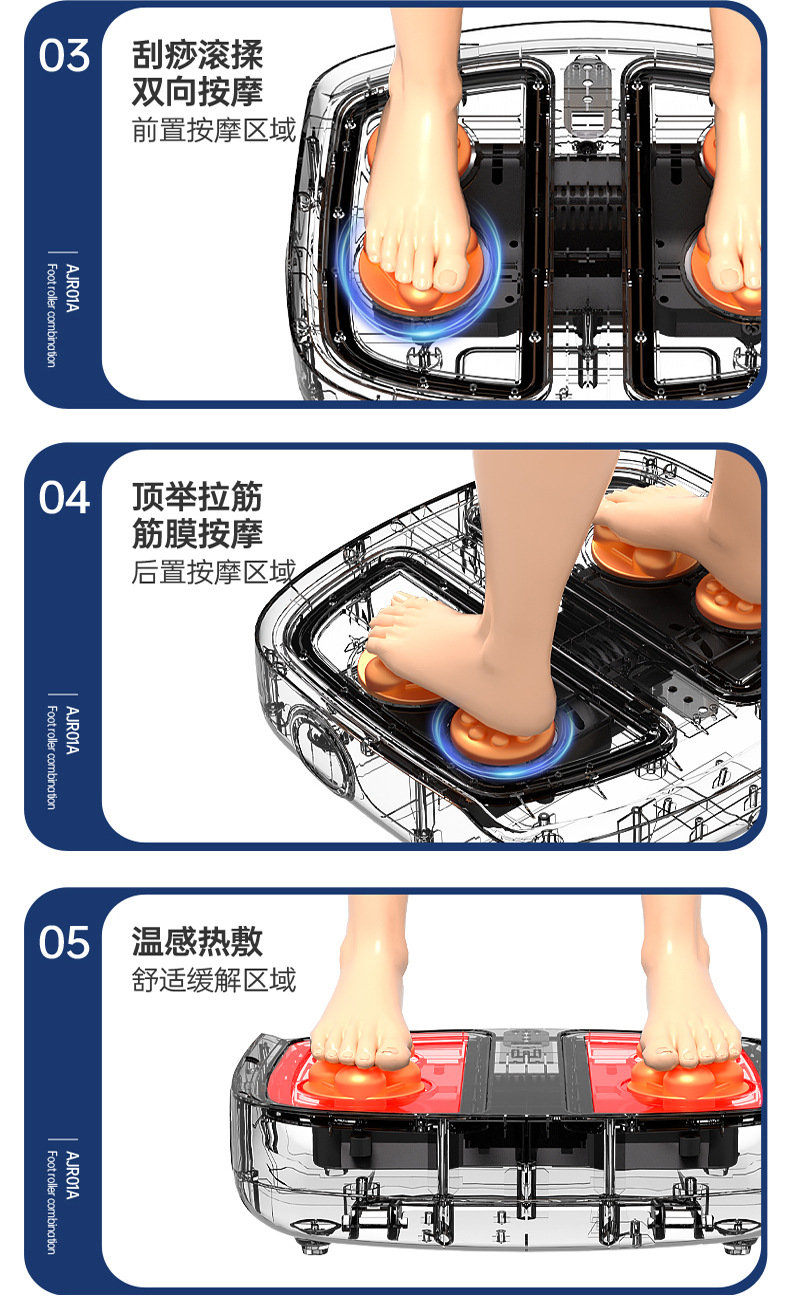 03

刮痧滚揉
双向按摩
前置按摩区域

AJR01A
Foot roller combination

04

顶举拉筋
筋膜按摩
后置按摩区域

AJR01A
Foot roller combination

05

温感热敷
舒适缓解区域

AJR01A
Foot roller combination