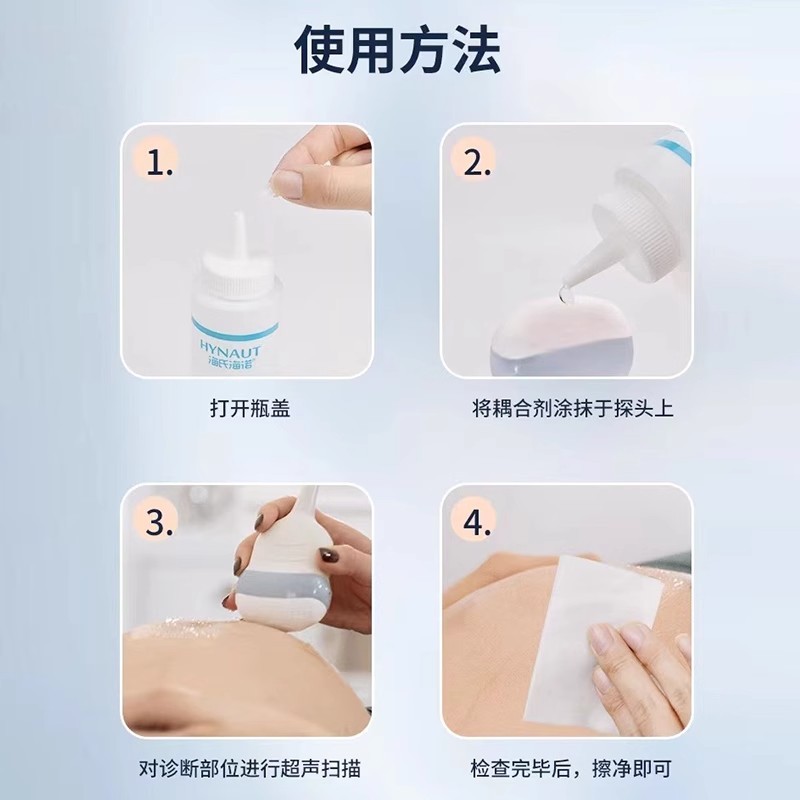 使用方法

1.

HYNAUT
海氏海诺

打开瓶盖

2.

将耦合剂涂抹于探头上

3.

对诊断部位进行超声扫描

4.

检查完毕后，擦净即可