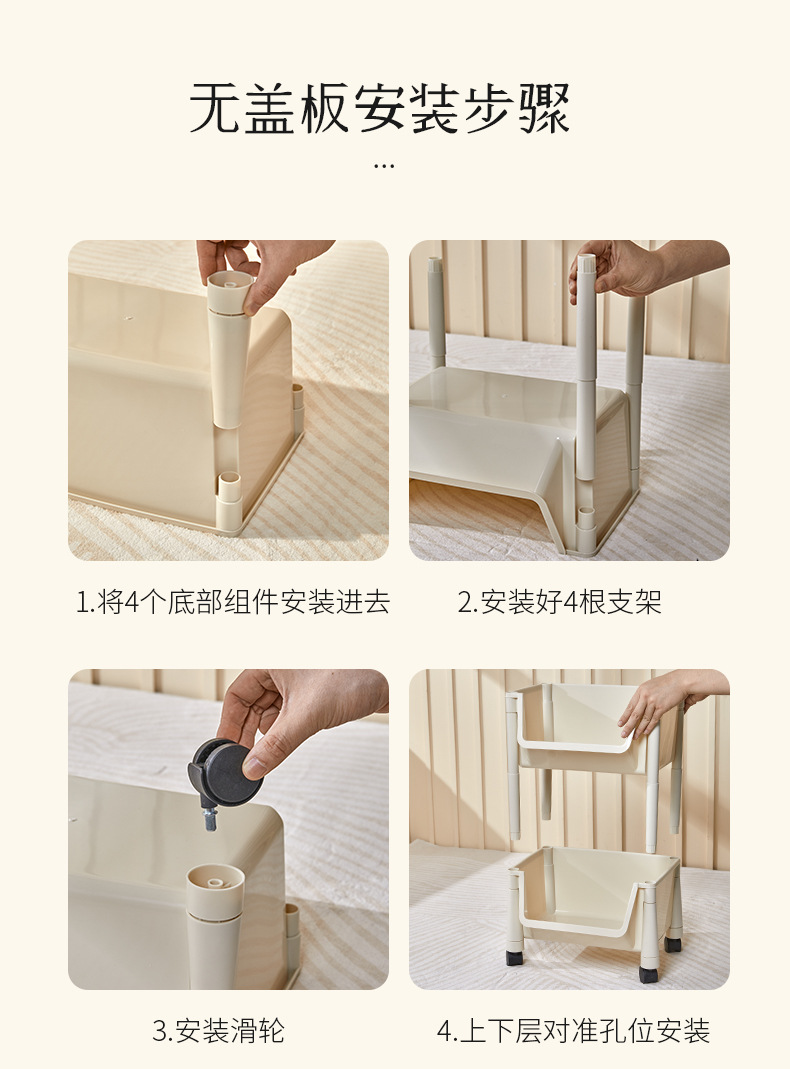 无盖板安装步骤

...

1.将4个底部组件安装进去

2.安装好4根支架

3.安装滑轮

4.上下层对准孔位安装