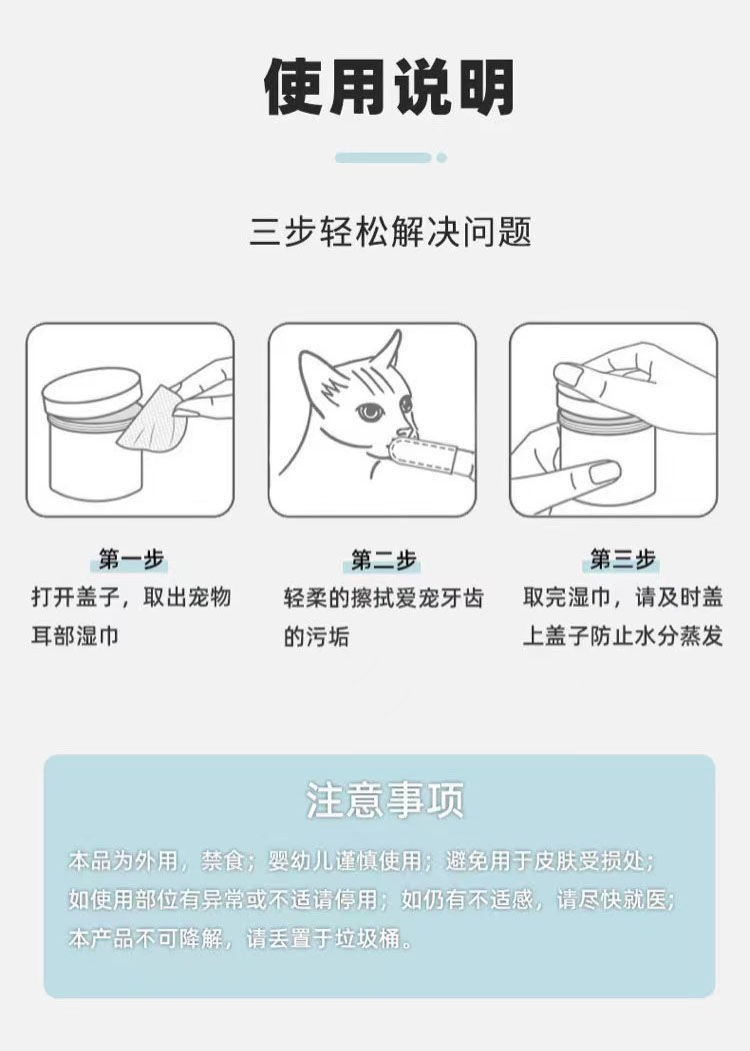 使用说明

三步轻松解决问题

第一步
打开盖子，取出宠物耳部湿巾

第二步
轻柔的擦拭爱宠牙齿的污垢

第三步
取完湿巾，请及时盖上盖子防止水分蒸发

注意事项

本品为外用，禁食；婴幼儿谨慎使用；避免用于皮肤受损处；如使用部位有异常或不适请停用；如仍有不适感，请尽快就医；本产品不可降解，请丢置于垃圾桶。