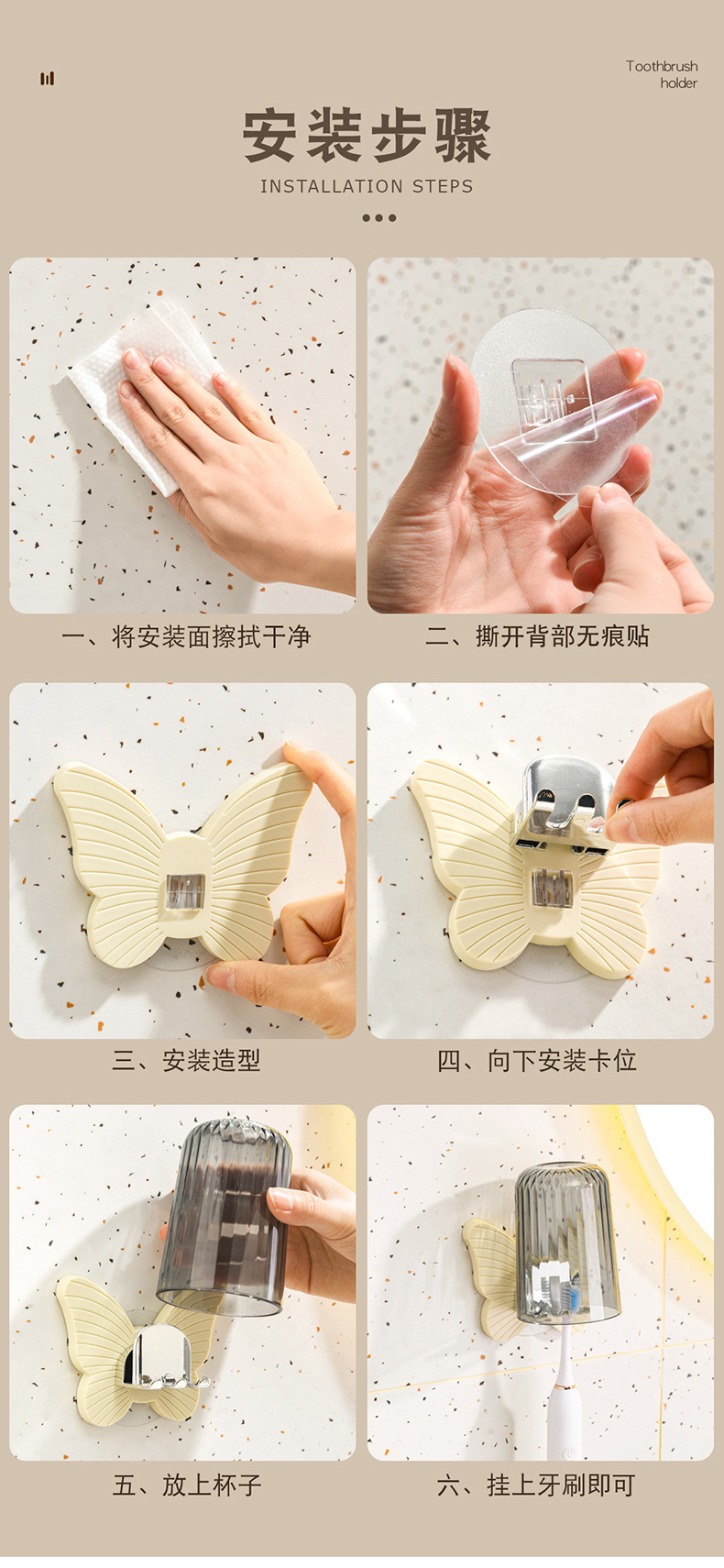 Toothbrush holder

安装步骤

INSTALLATION STEPS

一、将安装面擦拭干净

二、撕开背部无痕贴

三、安装造型

四、向下安装卡位

五、放上杯子

六、挂上牙刷即可