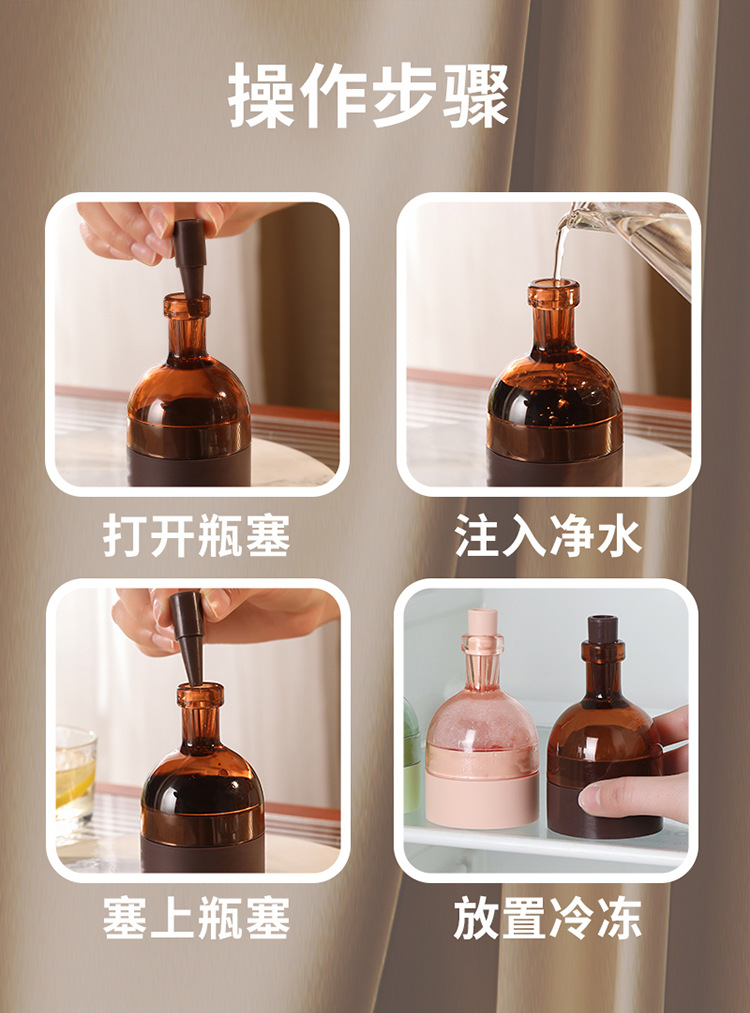 操作步骤

打开瓶塞

注入净水

塞上瓶塞

放置冷冻