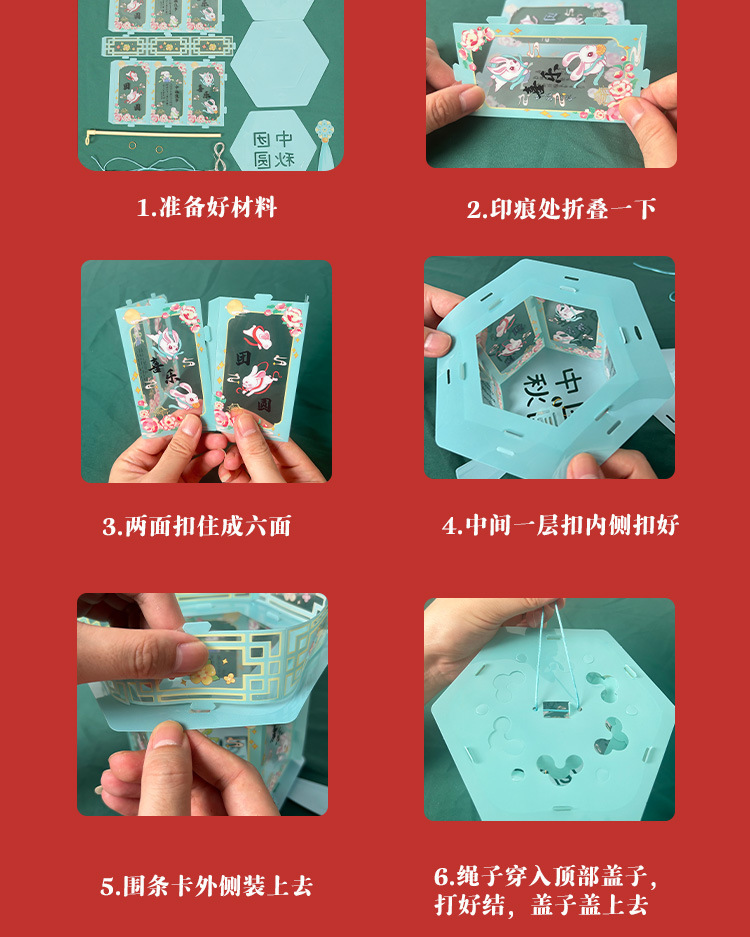 中秋
团圆

1.准备好材料

2.印痕处折叠一下

喜乐

团圆

3.两面扣住成六面

中秋

4.中间一层扣内侧扣好

5.围条卡外侧装上去

6.绳子穿入顶部盖子，打好结，盖子盖上去