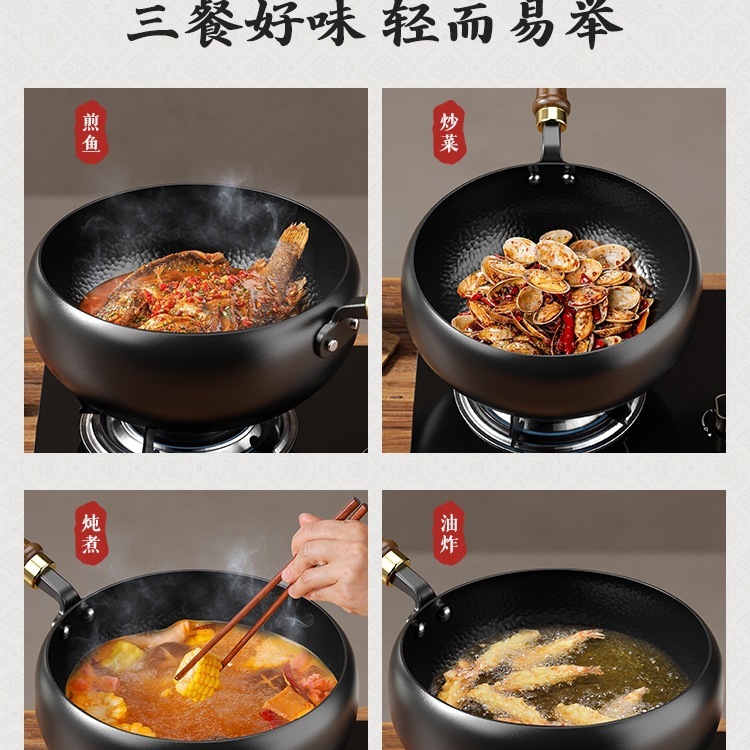 三餐好味 轻而易举

煎鱼

炒菜

炖煮

油炸