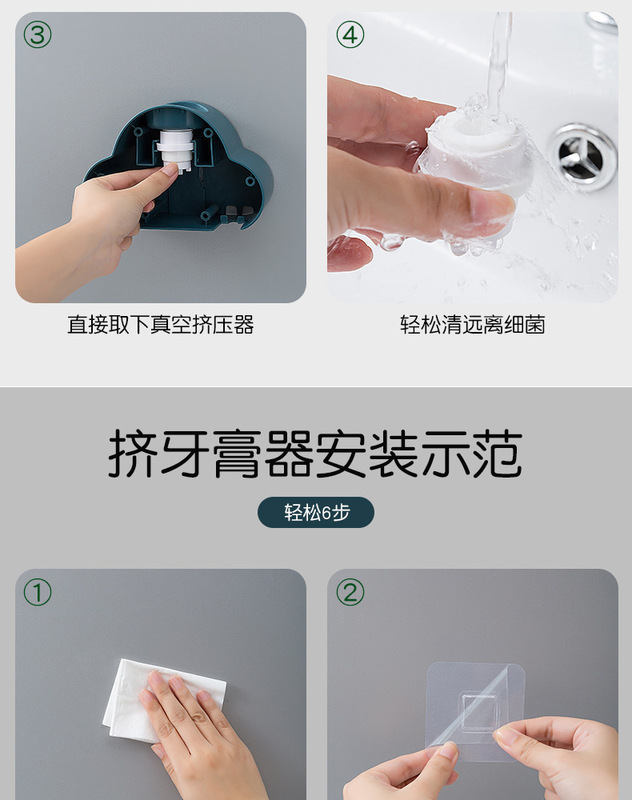 ③

直接取下真空挤压器

④

轻松清远离细菌

挤牙膏器安装示范

轻松6步

①

②