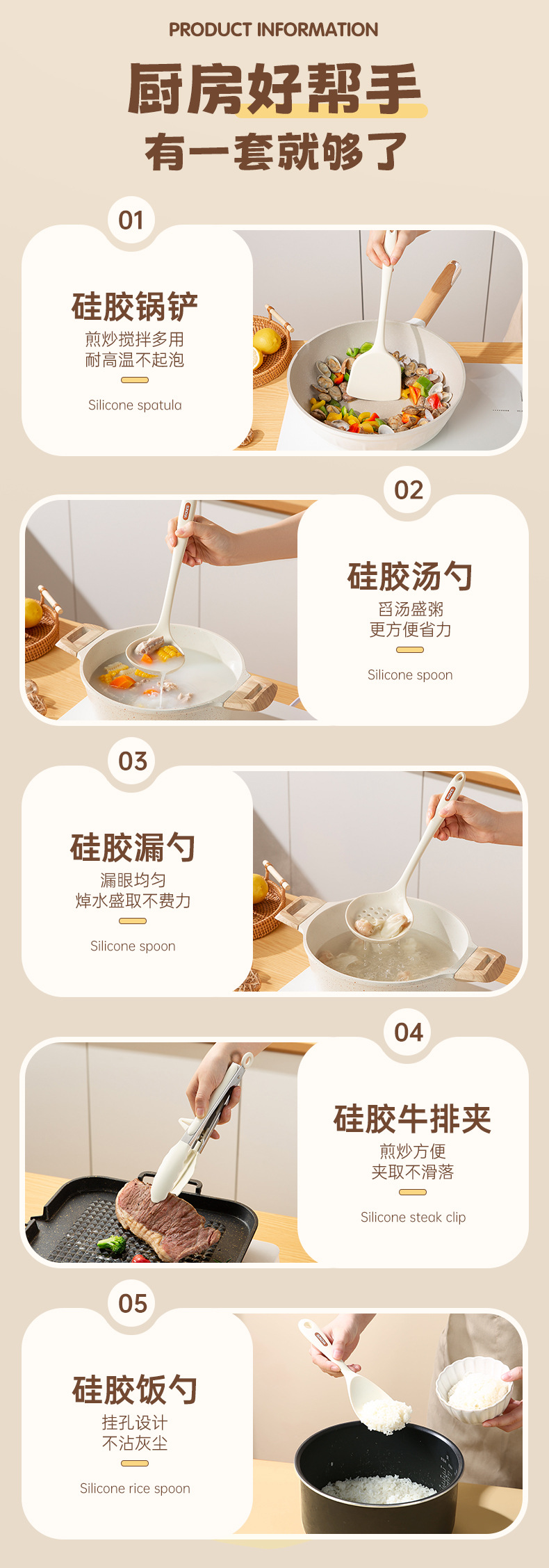 PRODUCT INFORMATION

厨房好帮手

有一套就够了

01

硅胶锅铲

煎炒搅拌多用
耐高温不起泡

Silicone spatula

02

硅胶汤勺

舀汤盛粥
更方便省力

Silicone spoon

03

硅胶漏勺

漏眼均匀
焯水盛取不费力

Silicone spoon

04

硅胶牛排夹

煎炒方便
夹取不滑落

Silicone steak clip

05

硅胶饭勺

挂孔设计
不沾灰尘

Silicone rice spoon