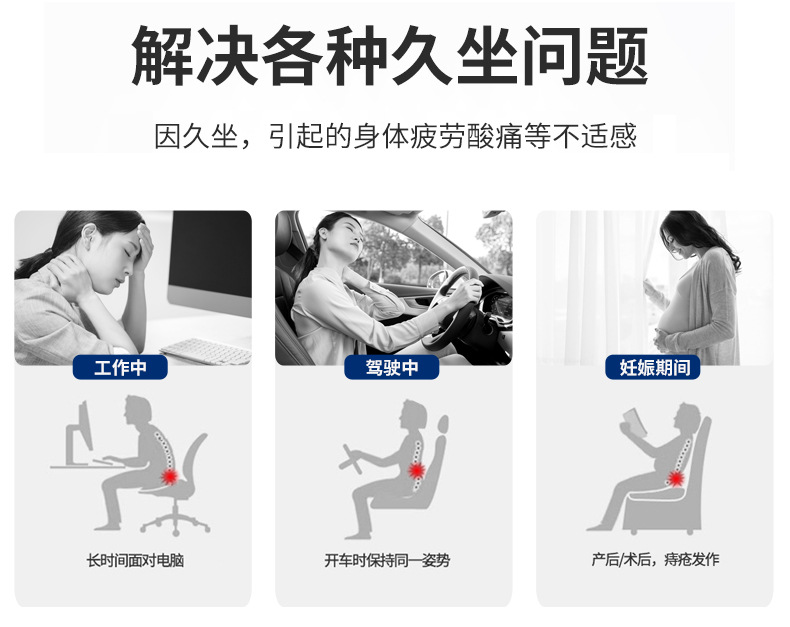 解决各种久坐问题

因久坐，引起的身体疲劳酸痛等不适感

工作中

长时间面对电脑

驾驶中

开车时保持同一姿势

妊娠期间

产后/术后，痔疮发作