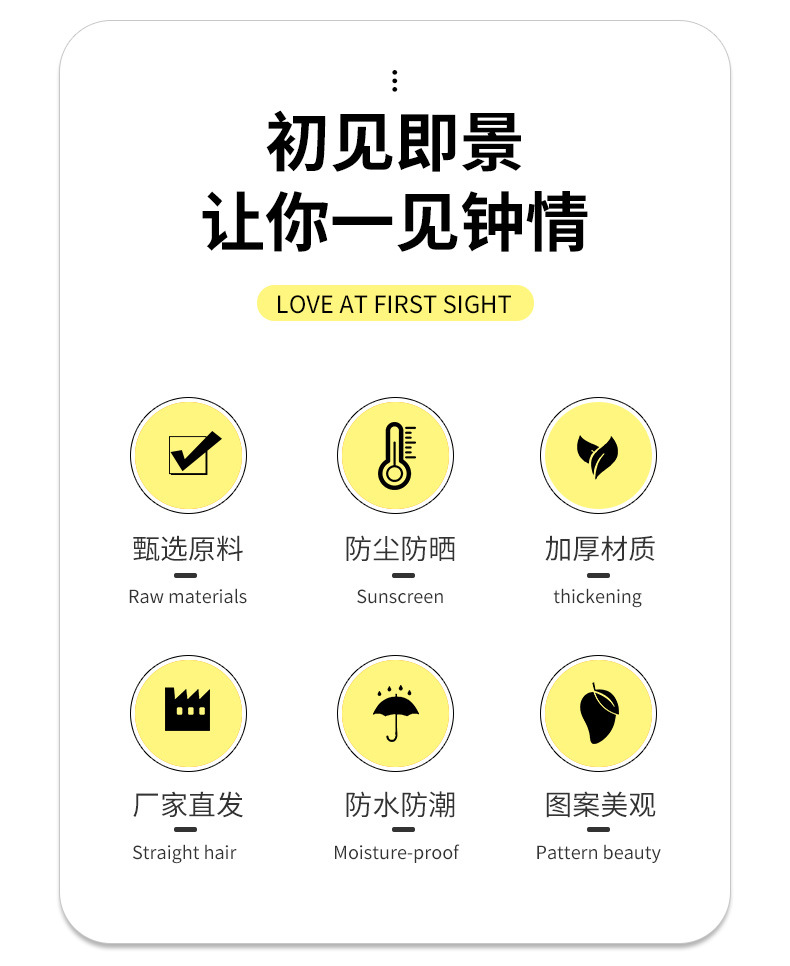 初见即景
让你一见钟情

LOVE AT FIRST SIGHT

甄选原料
Raw materials

防尘防晒
Sunscreen

加厚材质
thickening

厂家直发
Straight hair

防水防潮
Moisture-proof

图案美观
Pattern beauty