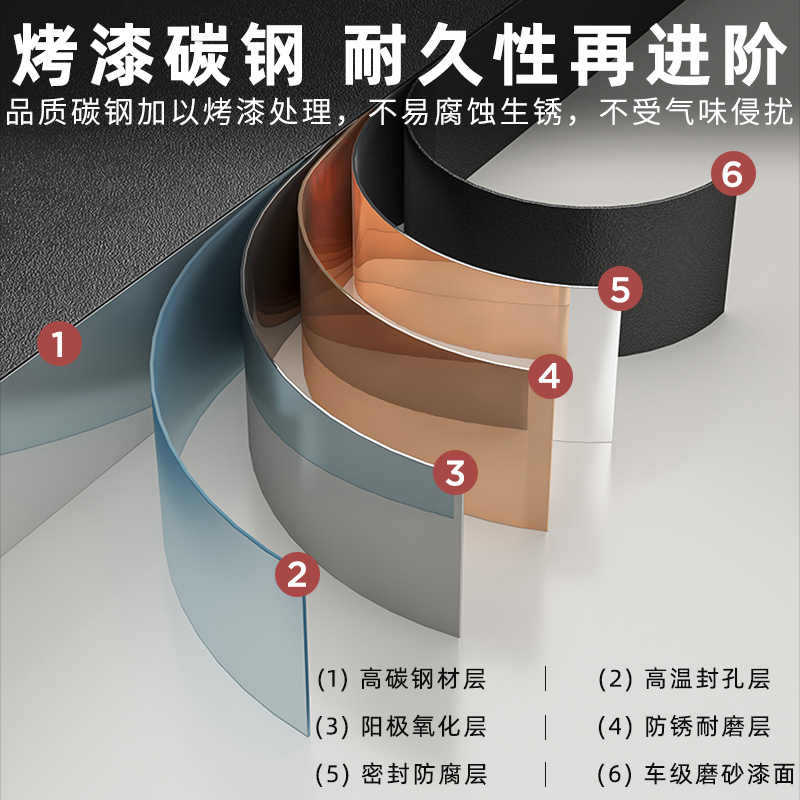 烤漆碳钢 耐久性再进阶
品质碳钢加以烤漆处理，不易腐蚀生锈，不受气味侵扰

6
5
1
4
3
2

(1) 高碳钢材层 | (2) 高温封孔层
(3) 阳极氧化层 | (4) 防锈耐磨层
(5) 密封防腐层 | (6) 车级磨砂漆面