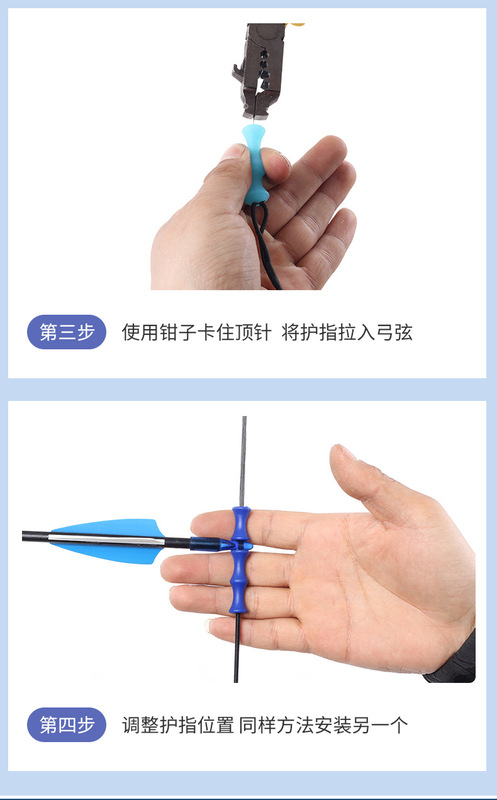 第三步 使用钳子卡住顶针 将护指拉入弓弦

第四步 调整护指位置 同样方法安装另一个