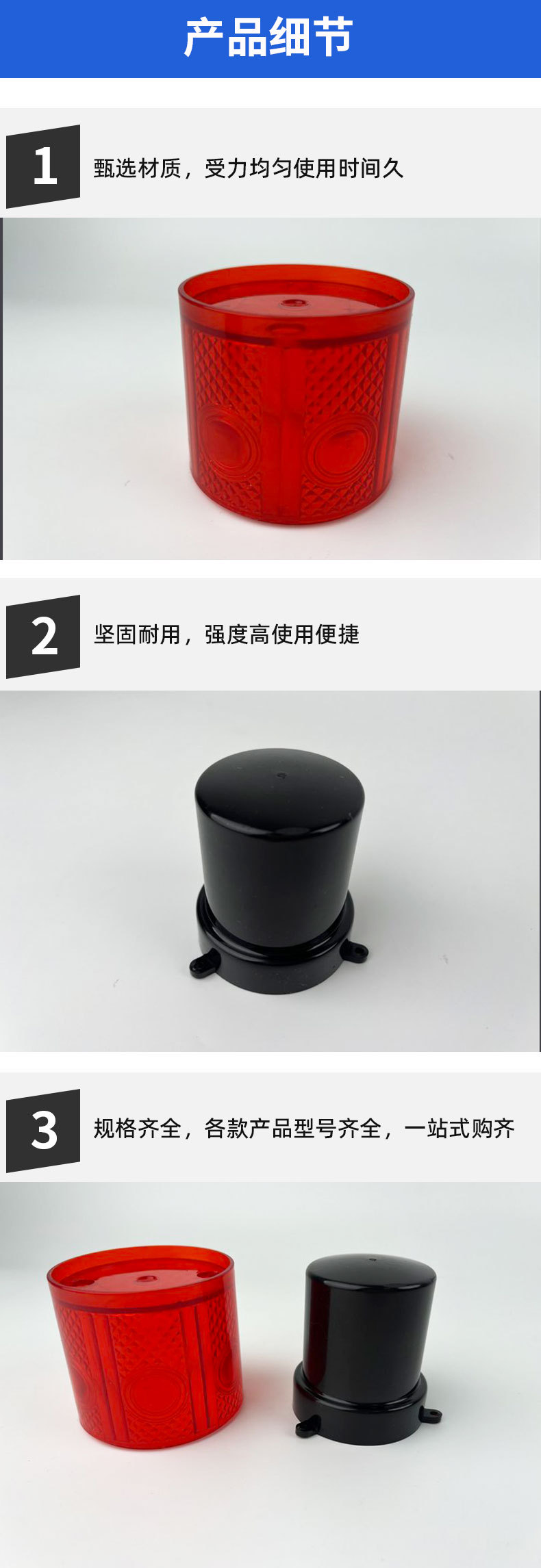 产品细节

1 甄选材质，受力均匀使用时间久

2 坚固耐用，强度高使用便捷

3 规格齐全，各款产品型号齐全，一站式购齐