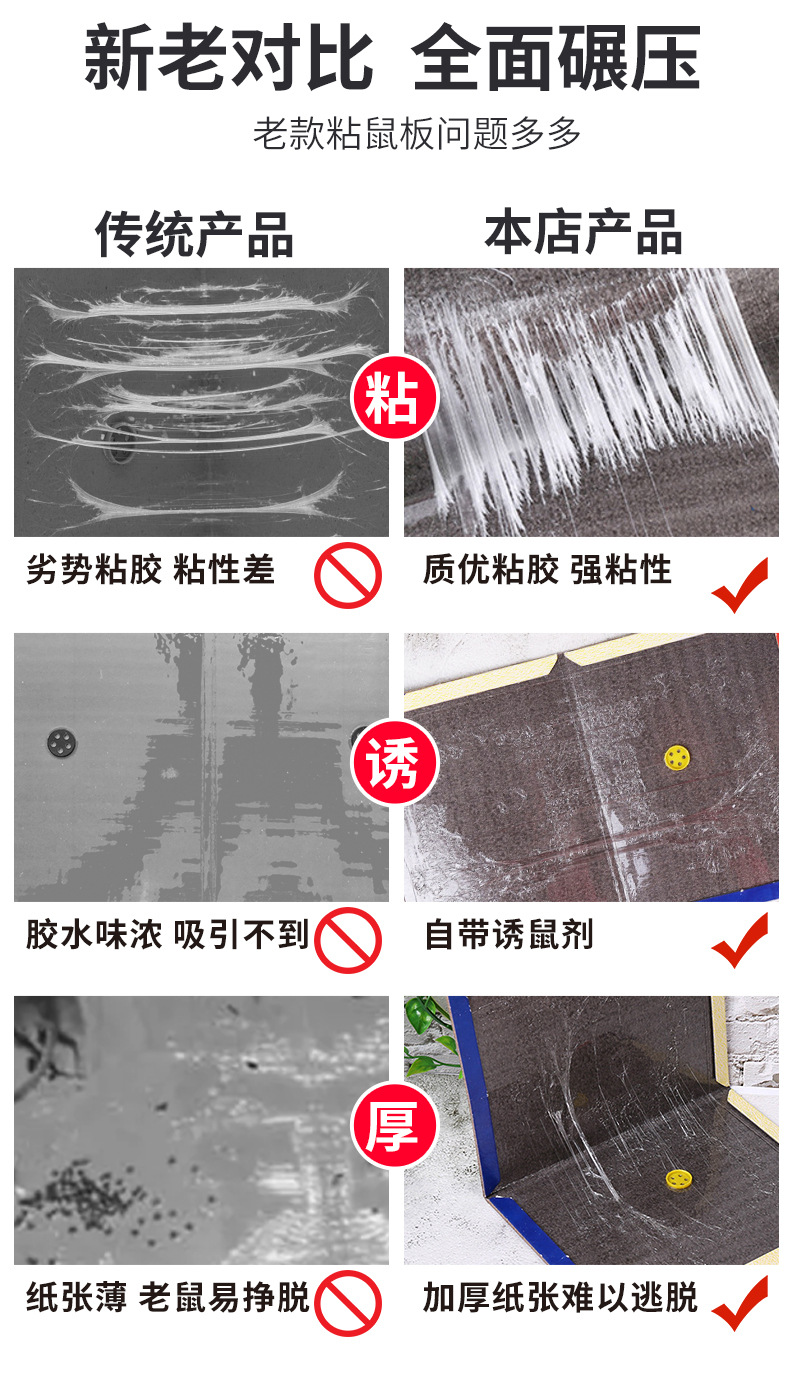 新老对比 全面碾压

老款粘鼠板问题多多

传统产品

本店产品

粘

劣势粘胶 粘性差

质优粘胶 强粘性

诱

胶水味浓 吸引不到

自带诱鼠剂

厚

纸张薄 老鼠易挣脱

加厚纸张难以逃脱