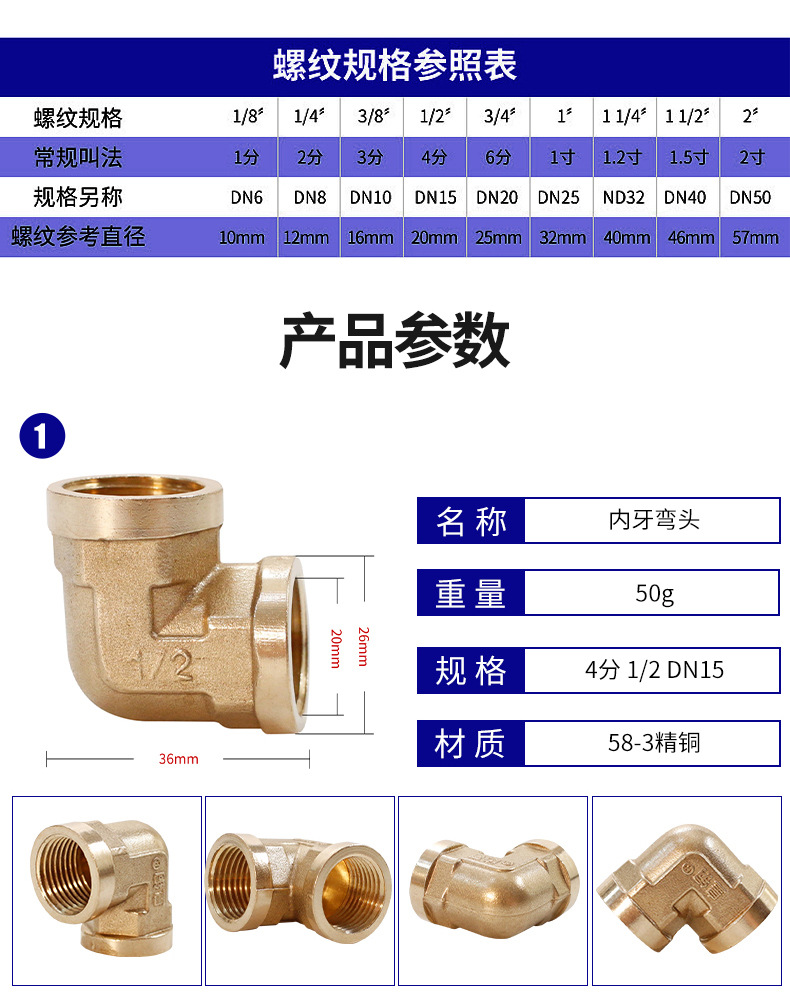 螺纹规格参照表

| 螺纹规格 | 1/8″ | 1/4″ | 3/8″ | 1/2″ | 3/4″ | 1″ | 1 1/4″ | 1 1/2″ | 2″ |
|---|---|---|---|---|---|---|---|---|---|
| 常规叫法 | 1分 | 2分 | 3分 | 4分 | 6分 | 1寸 | 1.2寸 | 1.5寸 | 2寸 |
| 规格另称 | DN6 | DN8 | DN10 | DN15 | DN20 | DN25 | ND32 | DN40 | DN50 |
| 螺纹参考直径 | 10mm | 12mm | 16mm | 20mm | 25mm | 32mm | 40mm | 46mm | 57mm |

产品参数

1

1/2

20mm

26mm

36mm

| 名称 | 内牙弯头 |
|---|---|
| 重量 | 50g |
| 规格 | 4分 1/2 DN15 |
| 材质 | 58-3精铜 |