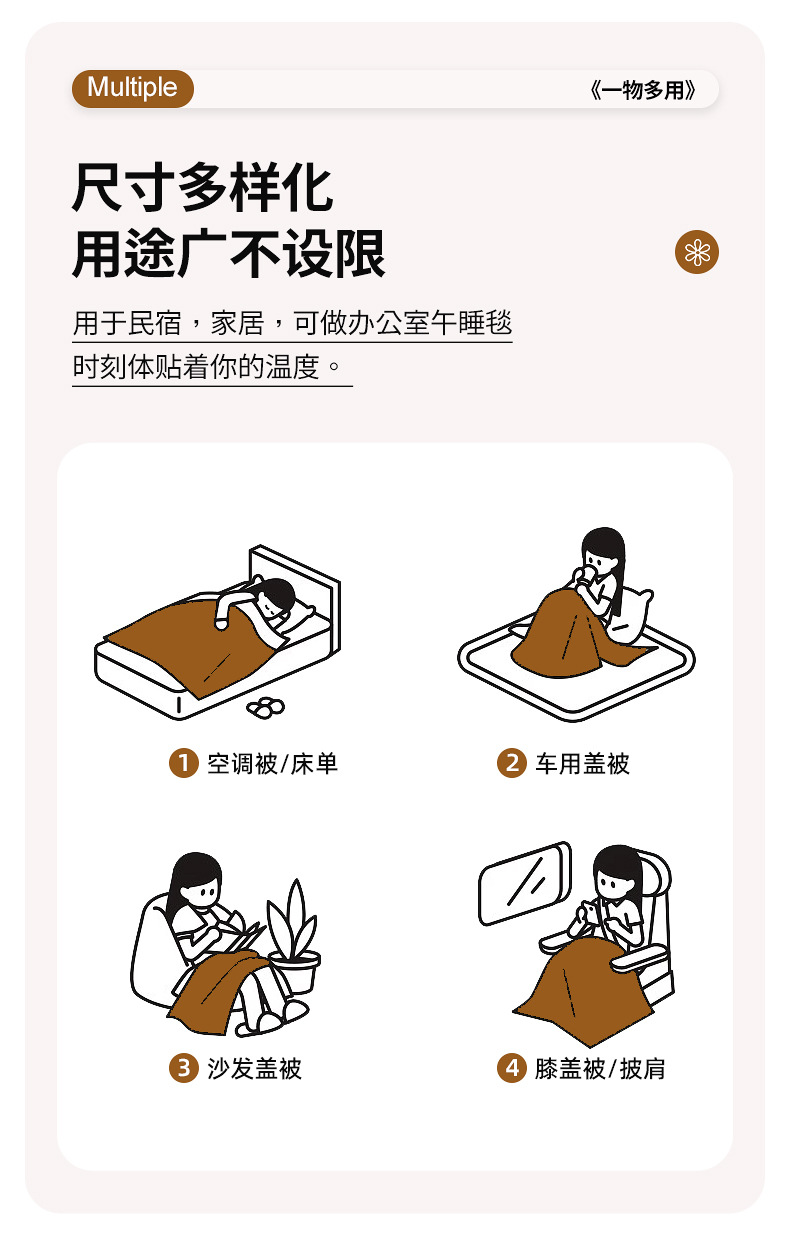 Multiple

《一物多用》

尺寸多样化
用途广不设限

用于民宿，家居，可做办公室午睡毯
时刻体贴着你的温度。

1 空调被/床单

2 车用盖被

3 沙发盖被

4 膝盖被/披肩