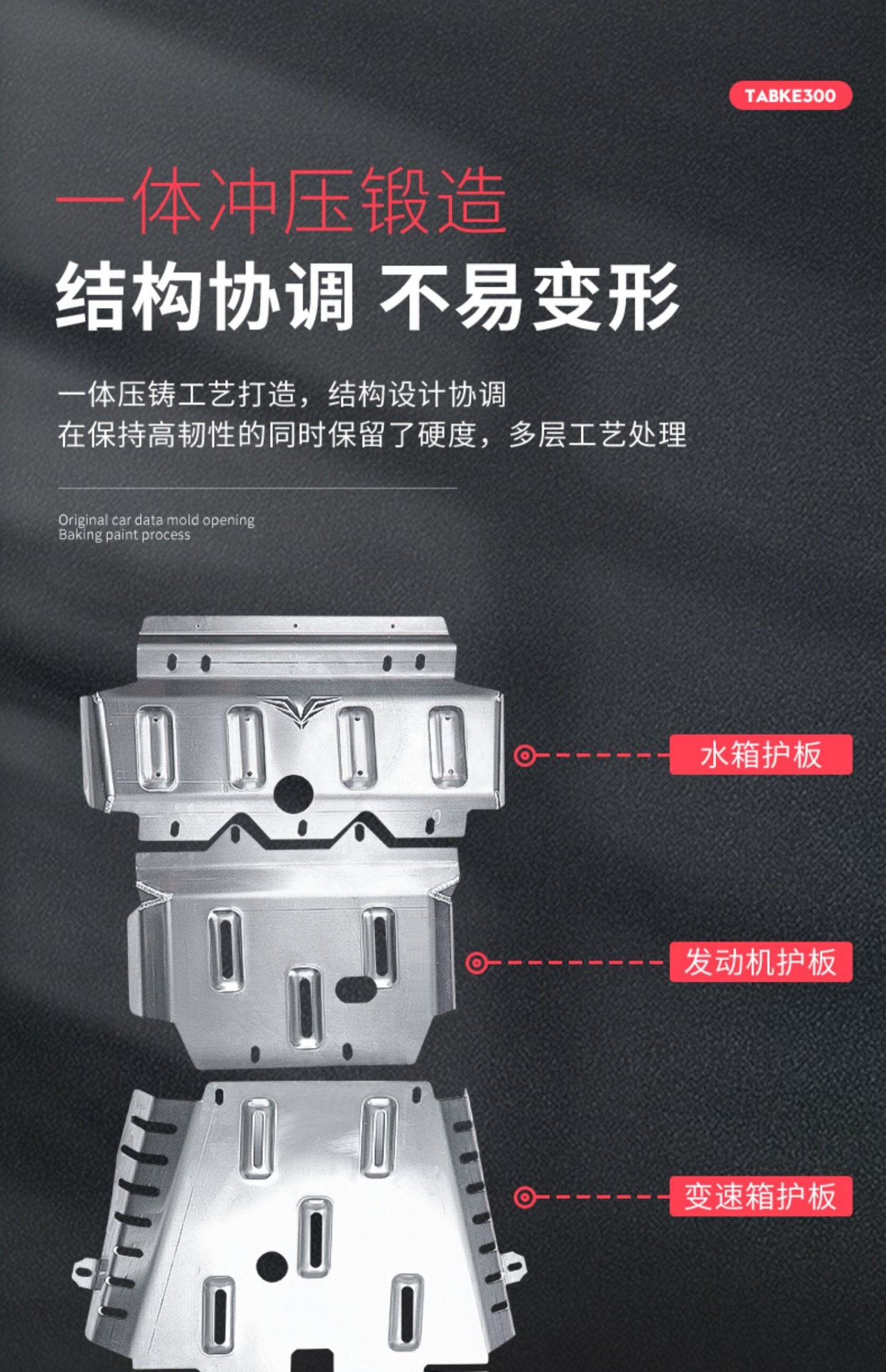 TABKE300

一体冲压锻造
结构协调 不易变形

一体压铸工艺打造，结构设计协调
在保持高韧性的同时保留了硬度，多层工艺处理

Original car data mold opening
Baking paint process

水箱护板

发动机护板

变速箱护板