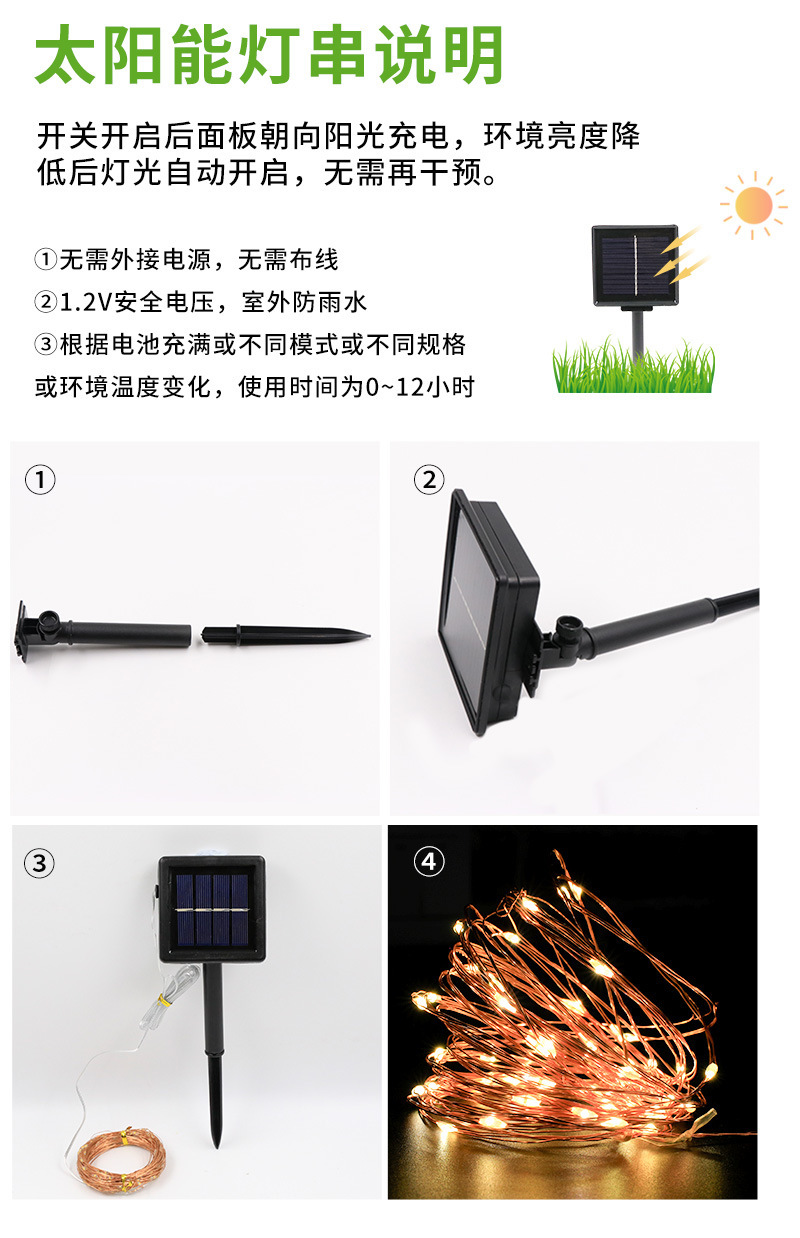 太阳能灯串说明

开关开启后面板朝向阳光充电，环境亮度降低后灯光自动开启，无需再干预。

①无需外接电源，无需布线
②1.2V安全电压，室外防雨水
③根据电池充满或不同模式或不同规格或环境温度变化，使用时间为0~12小时

①

②

③

④