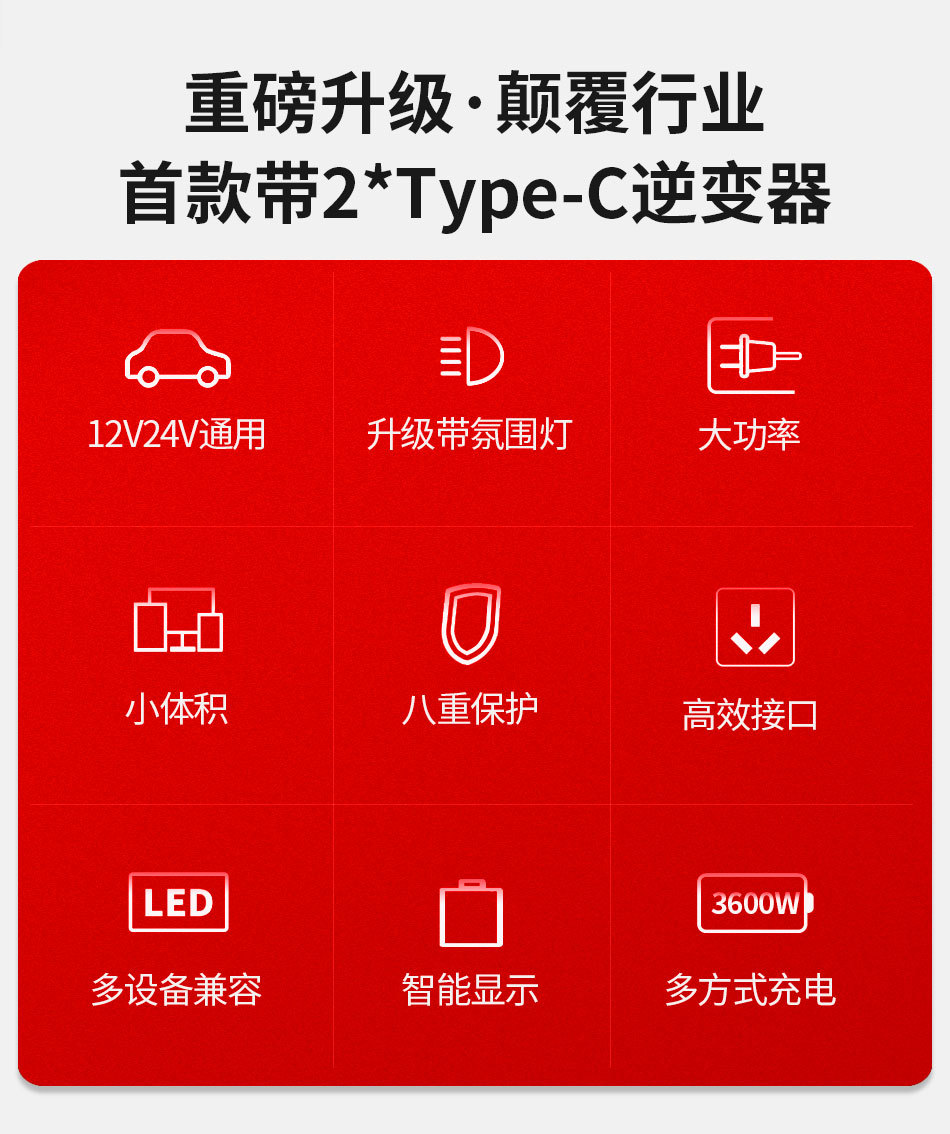 重磅升级·颠覆行业
首款带2*Type-C逆变器

12V24V通用

升级带氛围灯

大功率

小体积

八重保护

高效接口

LED

多设备兼容

智能显示

3600W

多方式充电