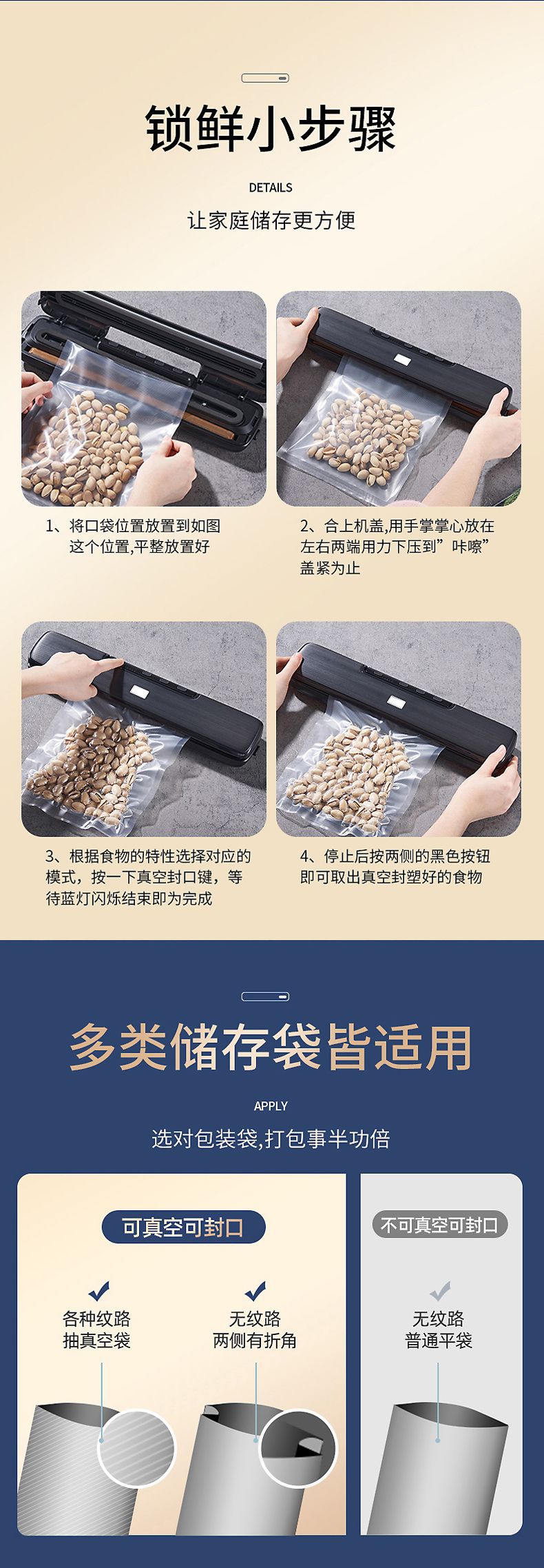 锁鲜小步骤

DETAILS

让家庭储存更方便

1、将口袋位置放置到如图这个位置,平整放置好

2、合上机盖,用手掌掌心放在左右两端用力下压到”咔嚓”盖紧为止

3、根据食物的特性选择对应的模式，按一下真空封口键，等待蓝灯闪烁结束即为完成

4、停止后按两侧的黑色按钮即可取出真空封塑好的食物

多类储存袋皆适用

APPLY

选对包装袋,打包事半功倍

可真空可封口

各种纹路
抽真空袋

无纹路
两侧有折角

不可真空可封口

无纹路
普通平袋