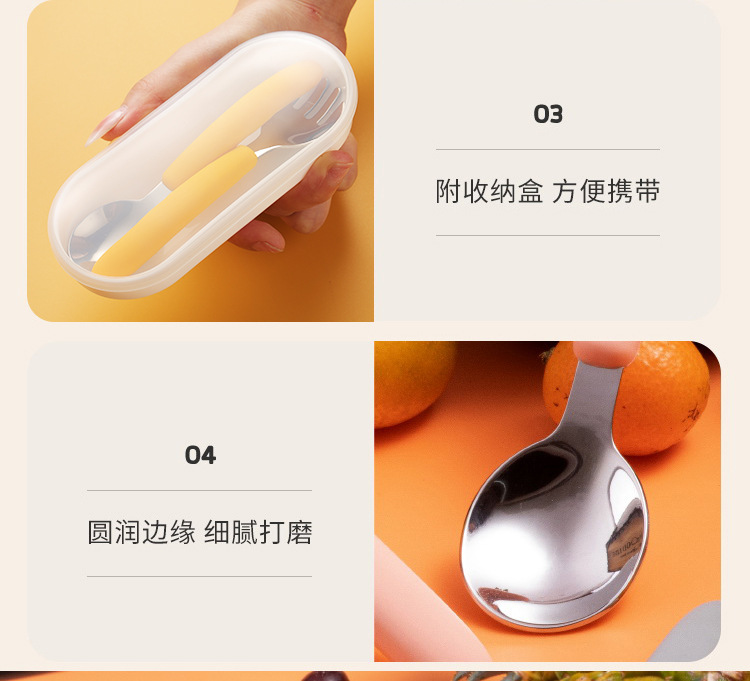 03

附收纳盒 方便携带

04

圆润边缘 细腻打磨