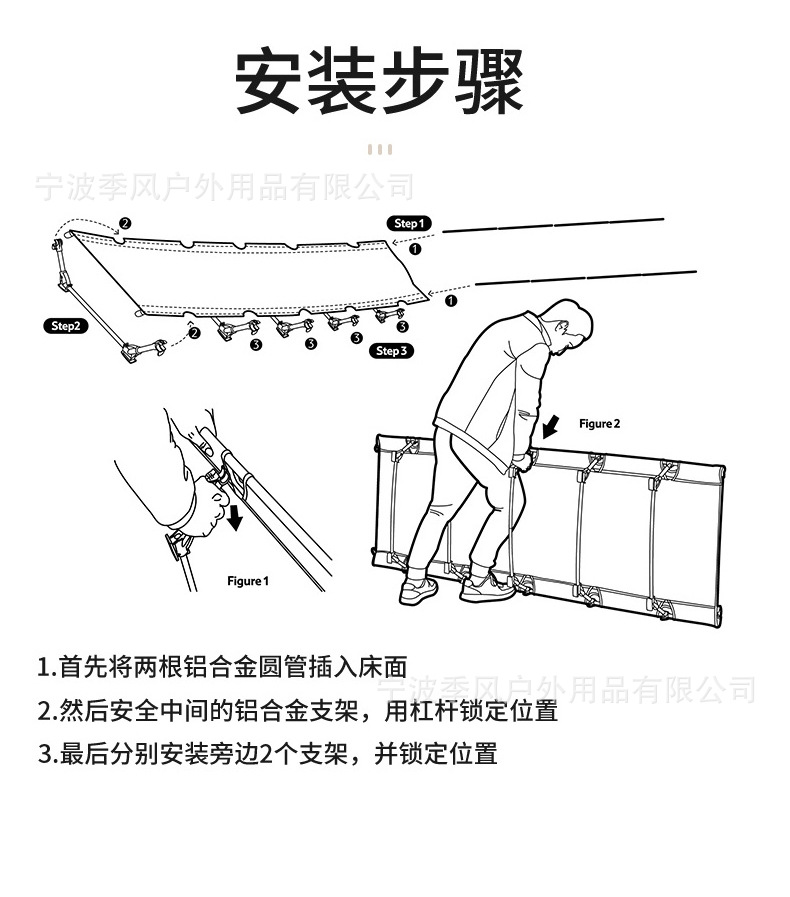 安装步骤

宁波季风户外用品有限公司

2
Step 1
1
1
Step2
2
3
3
3
3
Step 3

Figure 2

Figure 1

1.首先将两根铝合金圆管插入床面

宁波季风户外用品有限公司

2.然后安全中间的铝合金支架，用杠杆锁定位置

3.最后分别安装旁边2个支架，并锁定位置