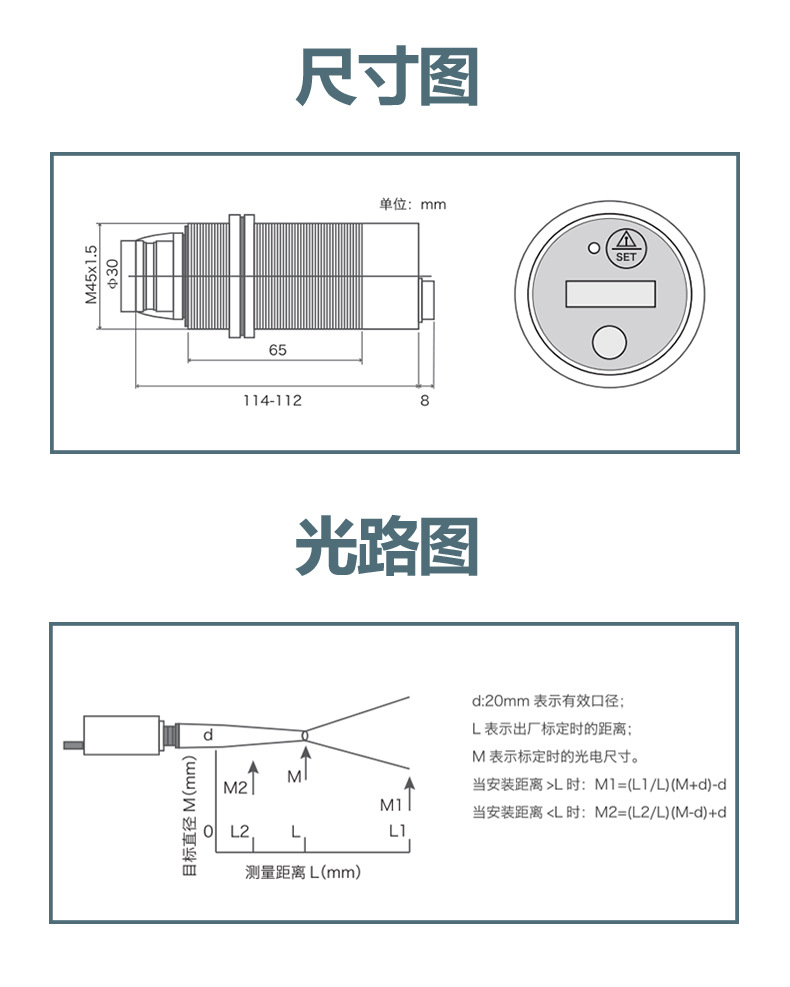 尺寸图

单位：mm

M45x1.5

Φ30

65

114-112

8

SET

光路图

d

M2

M

M1

目标直径 M(mm)

0

L2

L

L1

测量距离 L(mm)

d:20mm 表示有效口径；

L 表示出厂标定时的距离；

M 表示标定时的光电尺寸。

当安装距离 >L 时：M1=(L1/L)(M+d)-d

当安装距离 <L 时：M2=(L2/L)(M-d)+d