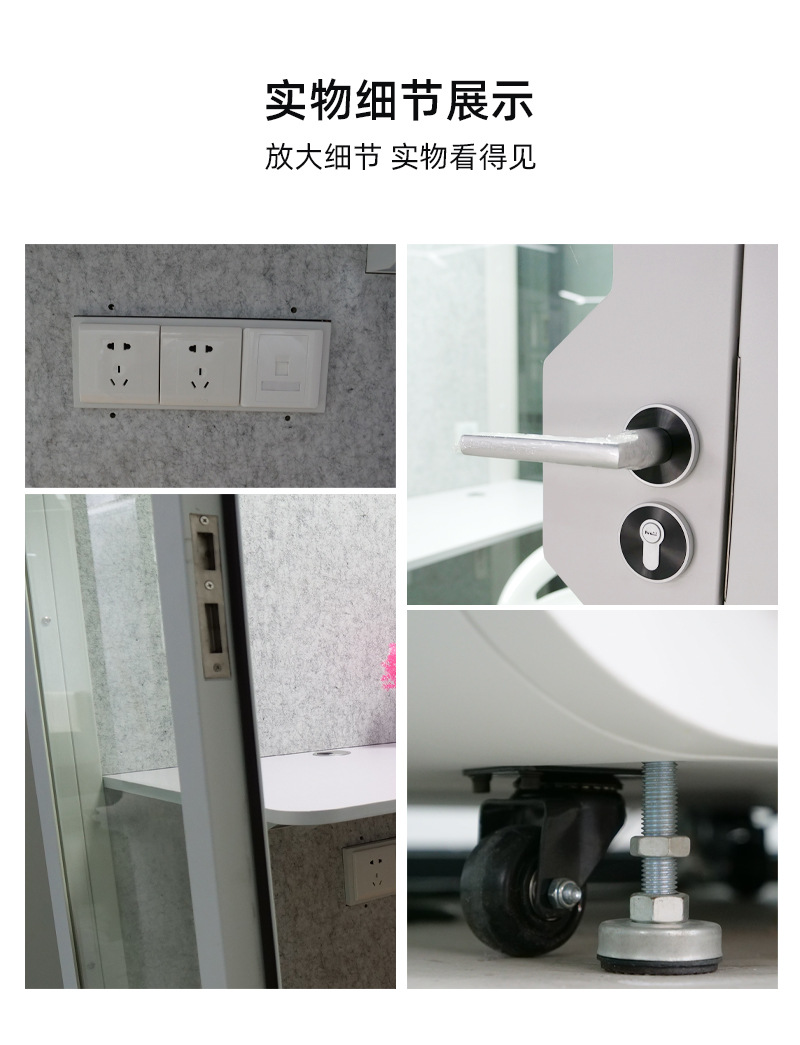 实物细节展示

放大细节 实物看得见