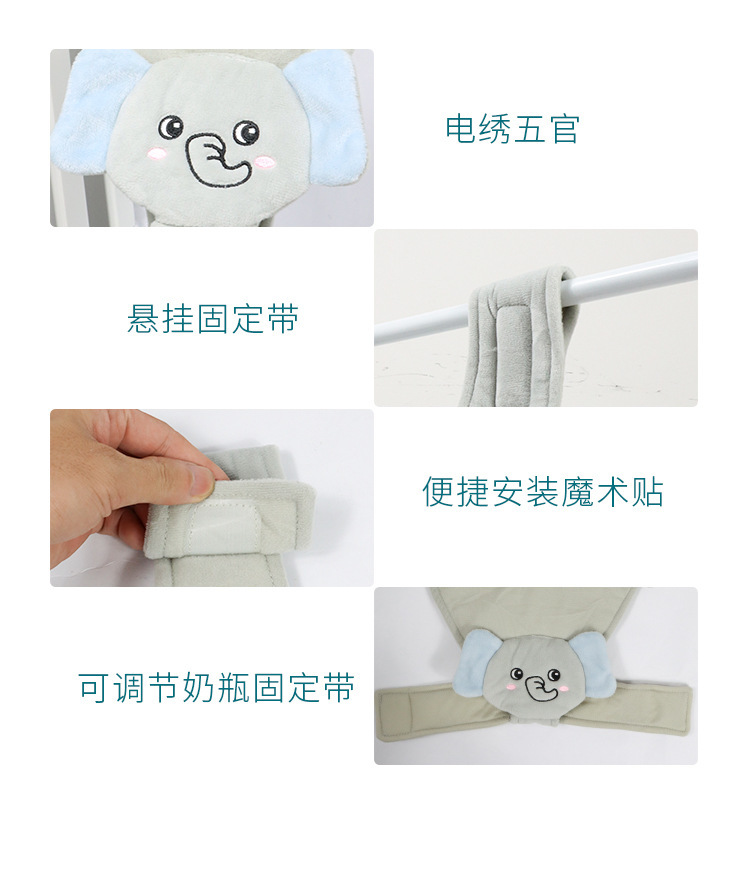 电绣五官

悬挂固定带

便捷安装魔术贴

可调节奶瓶固定带