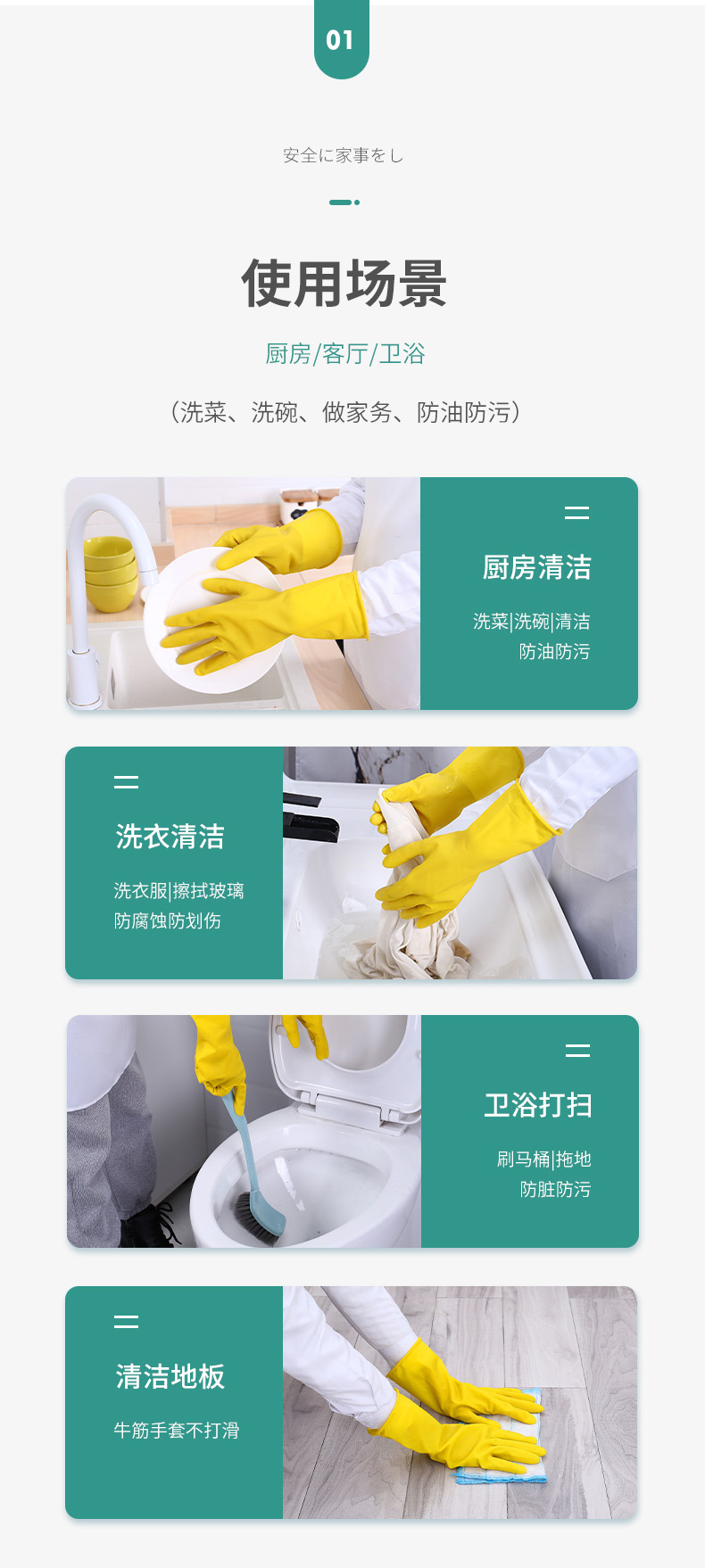 01

安全に家事をし

使用场景

厨房/客厅/卫浴

（洗菜、洗碗、做家务、防油防污）

厨房清洁

洗菜|洗碗|清洁
防油防污

洗衣清洁

洗衣服|擦拭玻璃
防腐蚀防划伤

卫浴打扫

刷马桶|拖地
防脏防污

清洁地板

牛筋手套不打滑