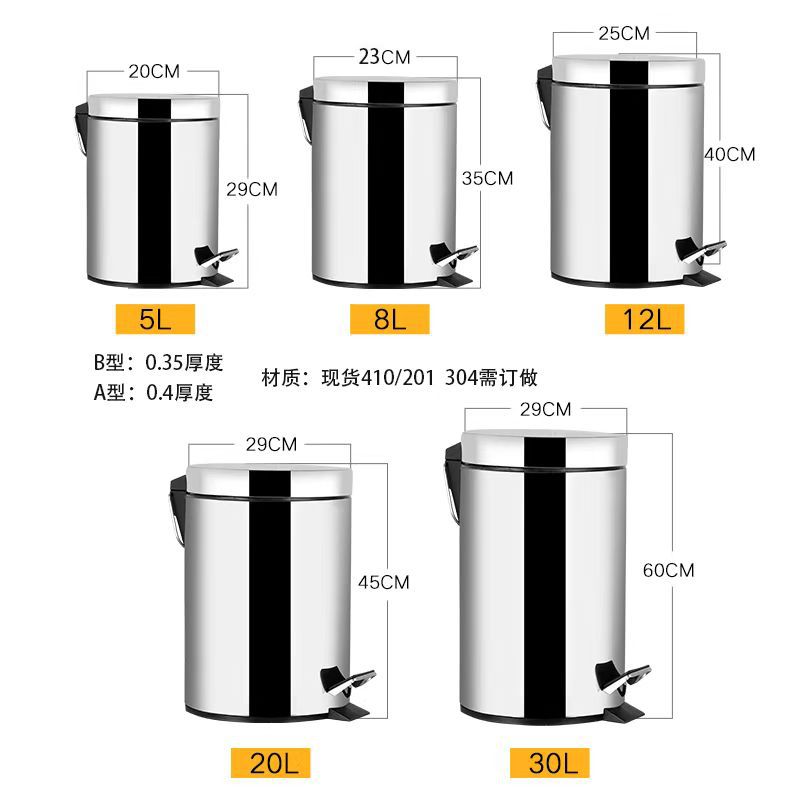 20CM
29CM
5L

23CM
35CM
8L

25CM
40CM
12L

B型：0.35厚度
A型：0.4厚度

材质：现货410/201 304需订做

29CM
45CM
20L

29CM
60CM
30L