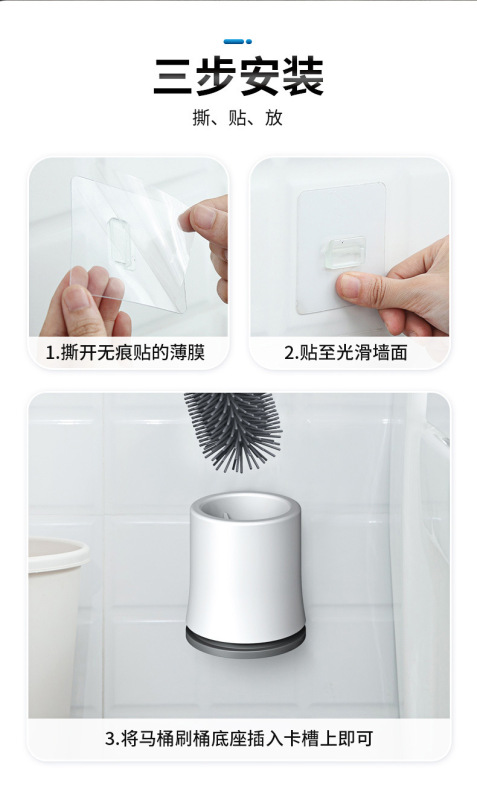 三步安装

撕、贴、放

1.撕开无痕贴的薄膜

2.贴至光滑墙面

3.将马桶刷桶底座插入卡槽上即可